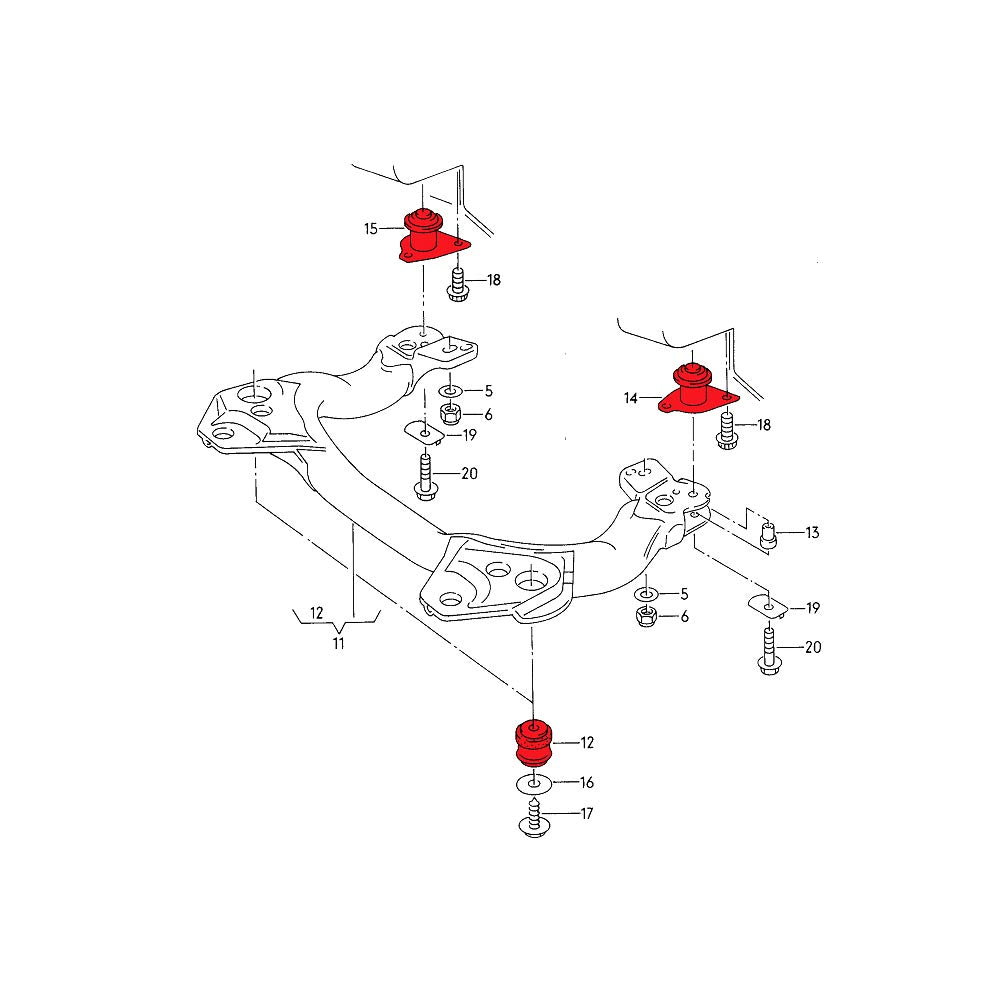 15
18
14
18
5
6
19
20
13
5
6
19
20
12
11
12
16
17