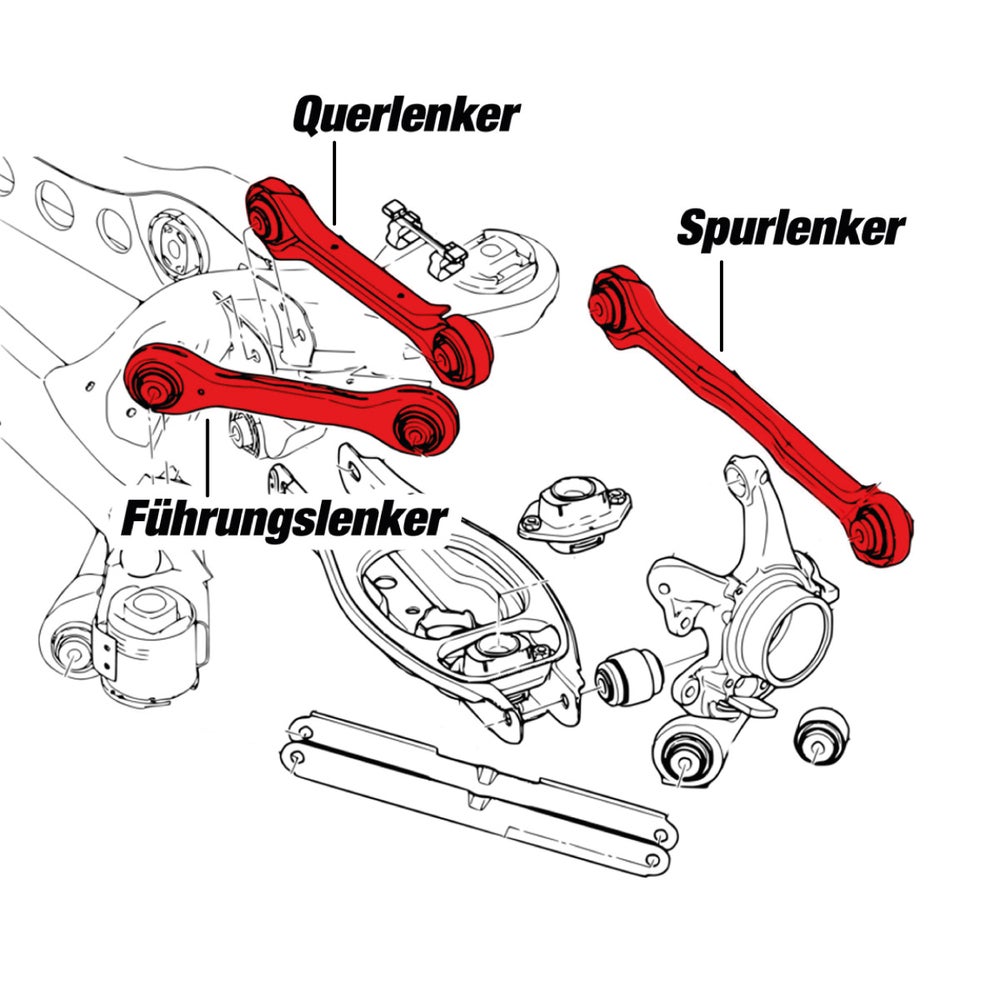 Querlenker

Spurlenker

Führungslenker