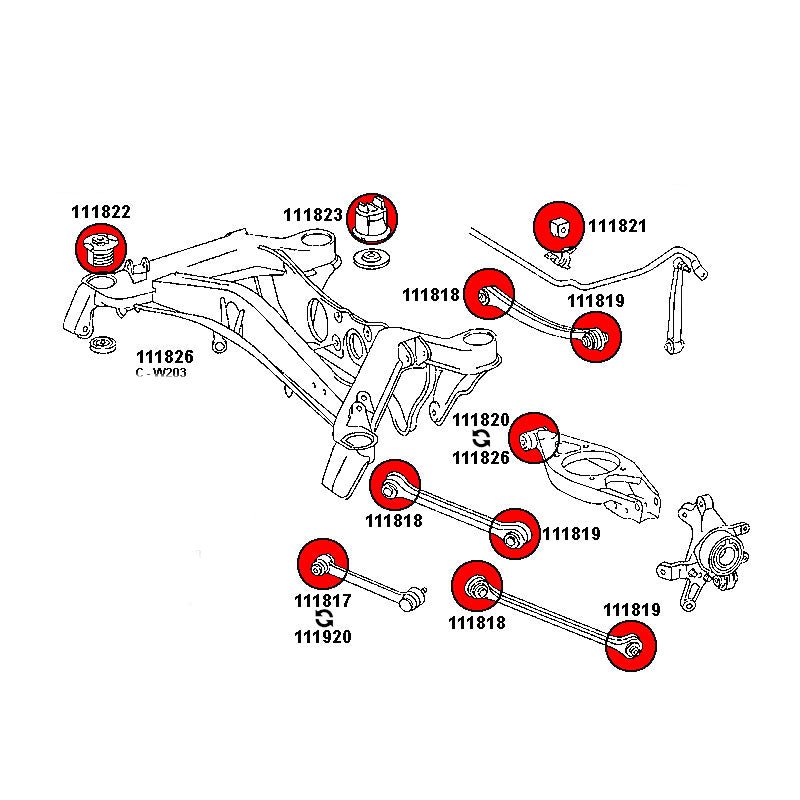 111822

111823

111821

111818

111819

111826
C - W203

111820
111826

111818

111819

111817
111920

111818

111819