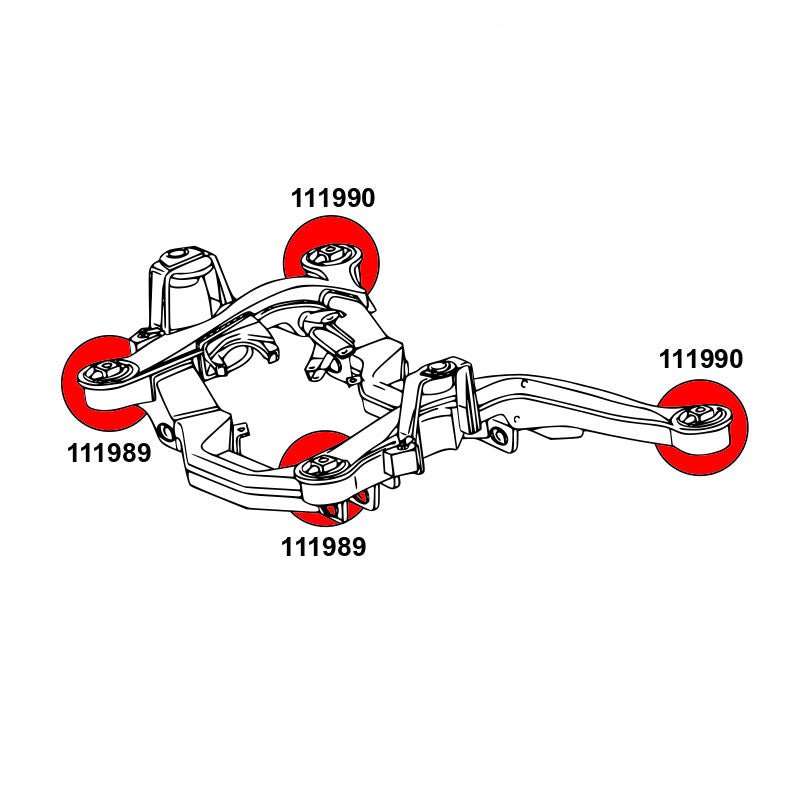 111990

111990

111989

111989