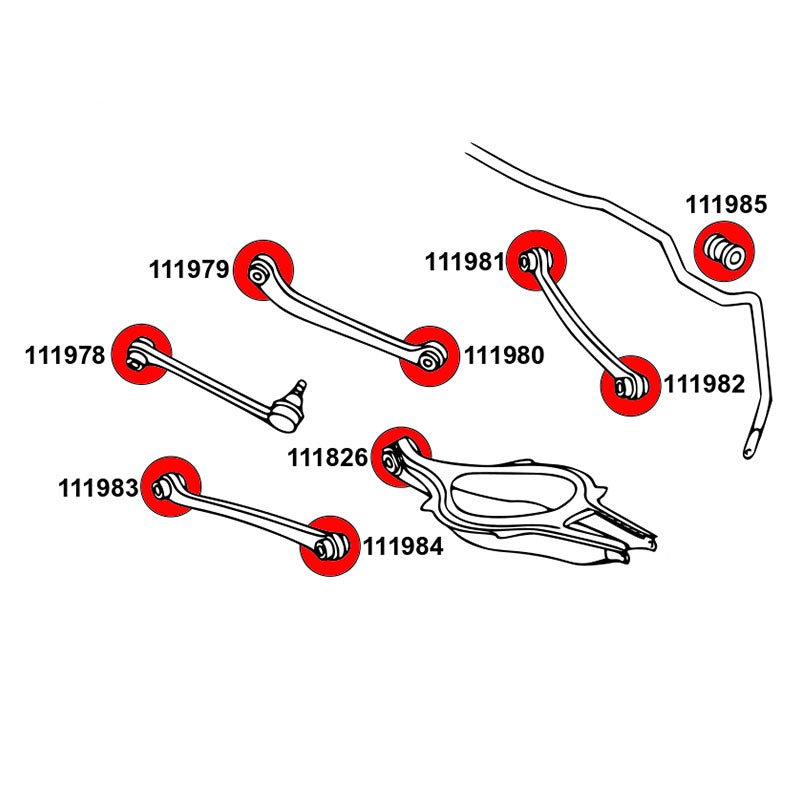 111985
111979
111981
111978
111980
111982
111826
111983
111984