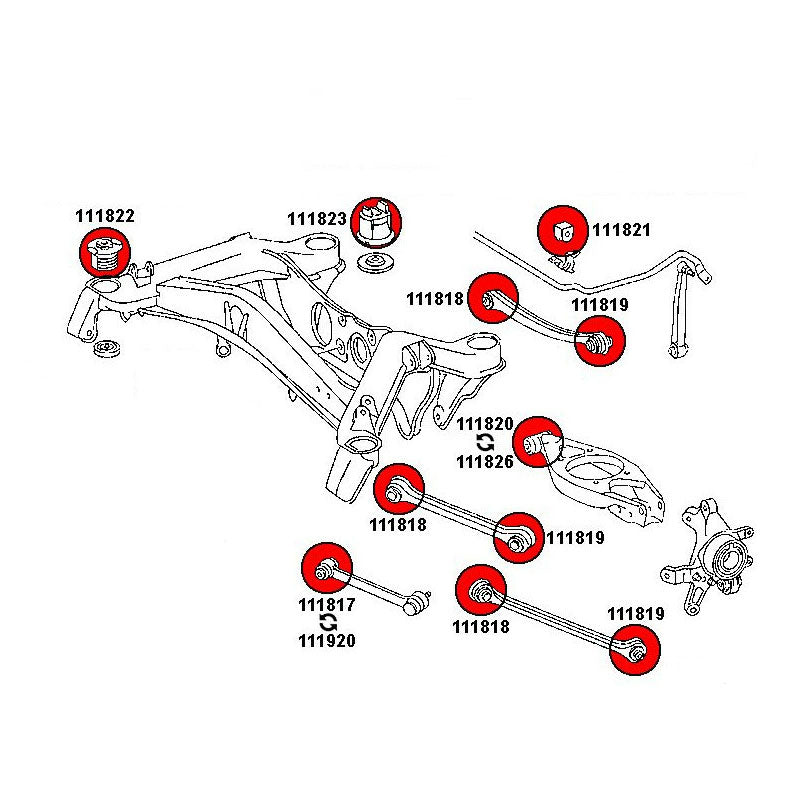 111822
111823
111821
111818
111819
111820
111826
111818
111819
111817
111920
111818
111819