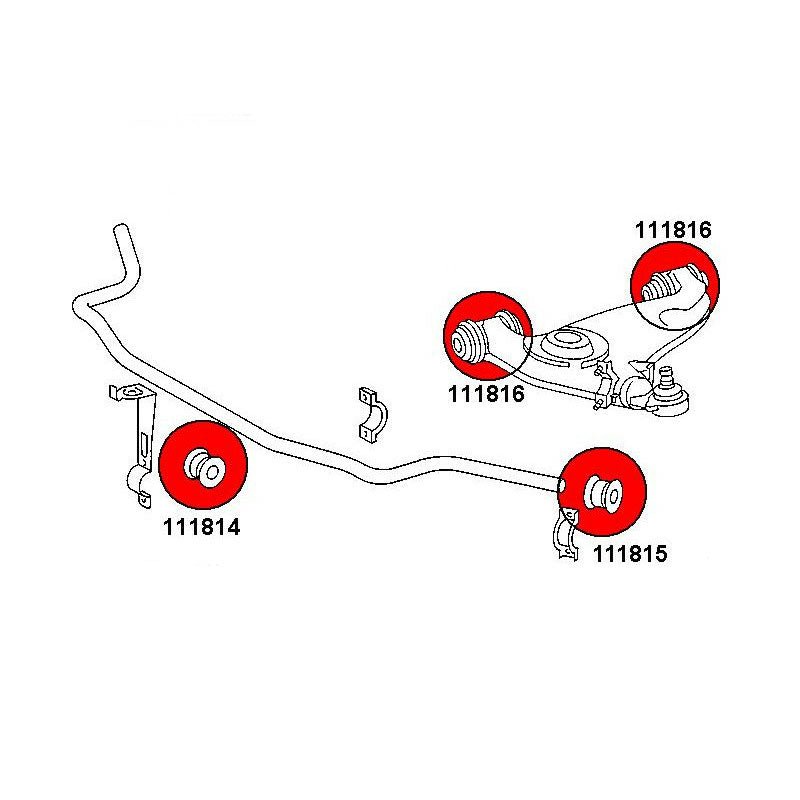 111816

111816

111814

111815