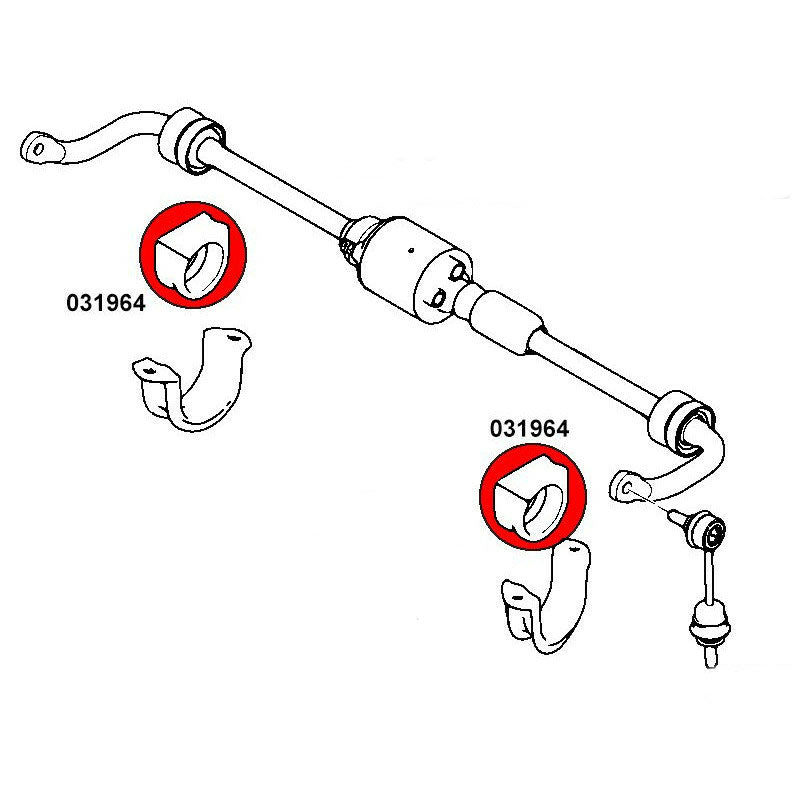 031964

031964