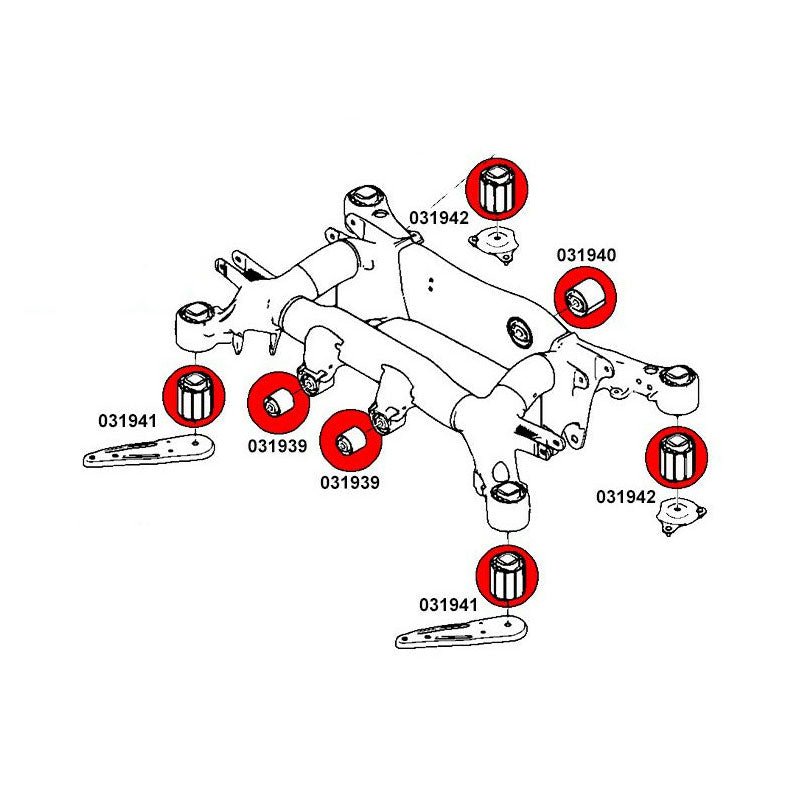 031942

031940

031941

031939

031939

031942

031941