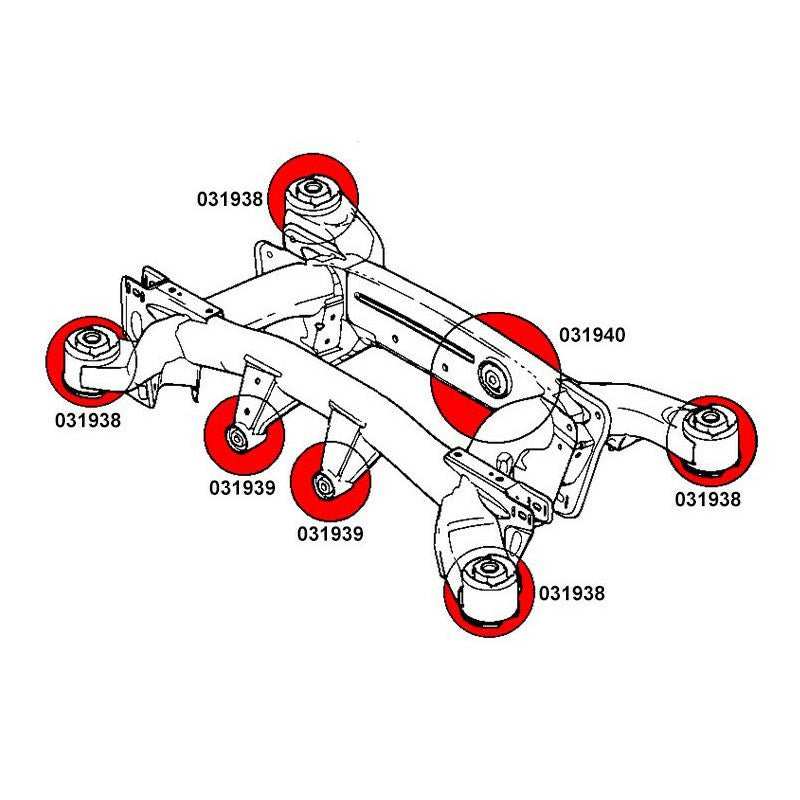 031938

031940

031938

031939

031939

031938

031938