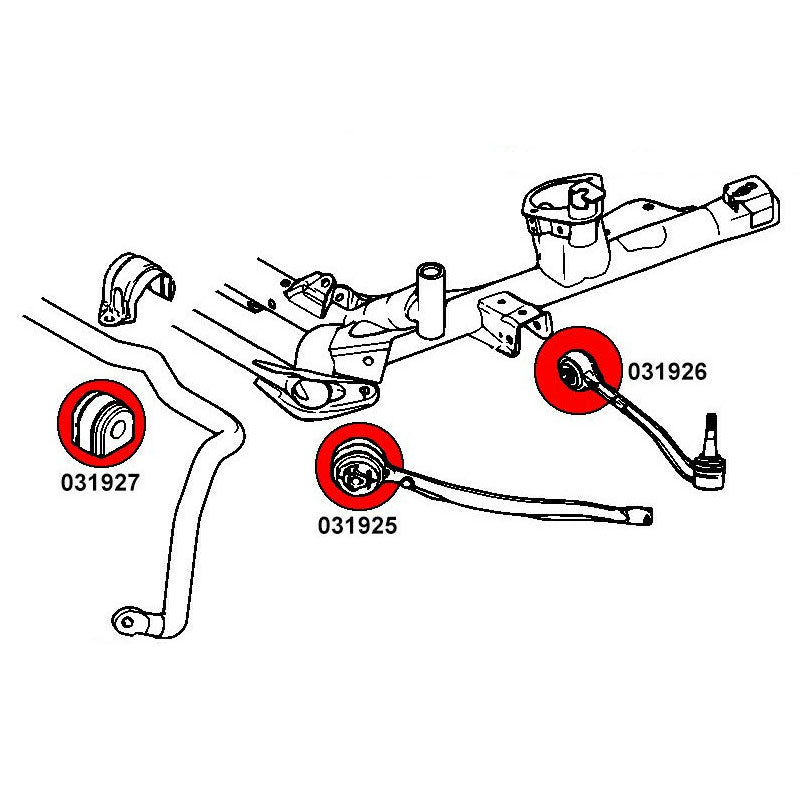 031926

031927

031925