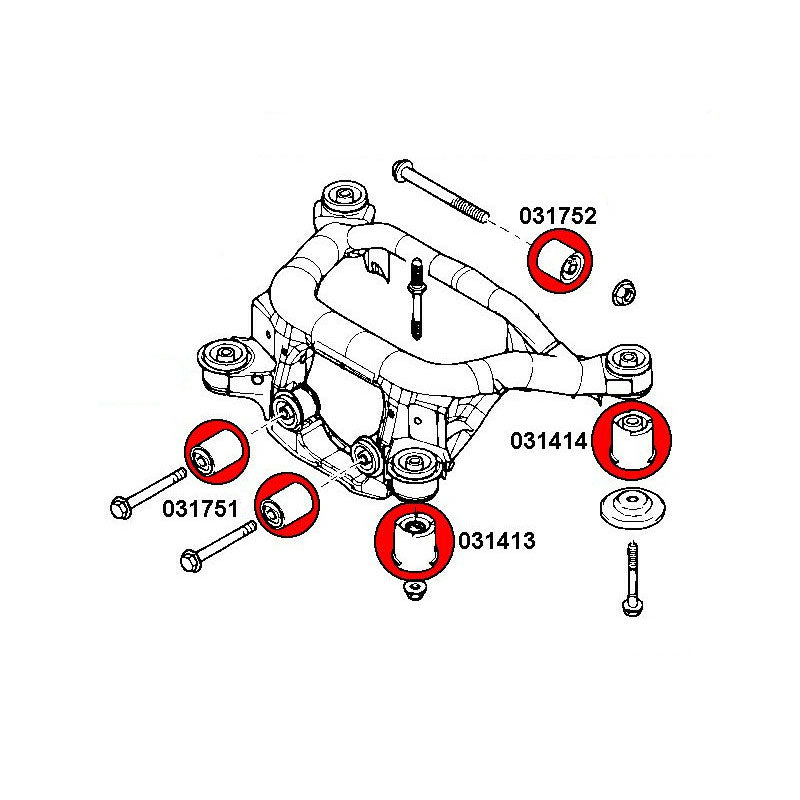 031752

031414

031751

031413