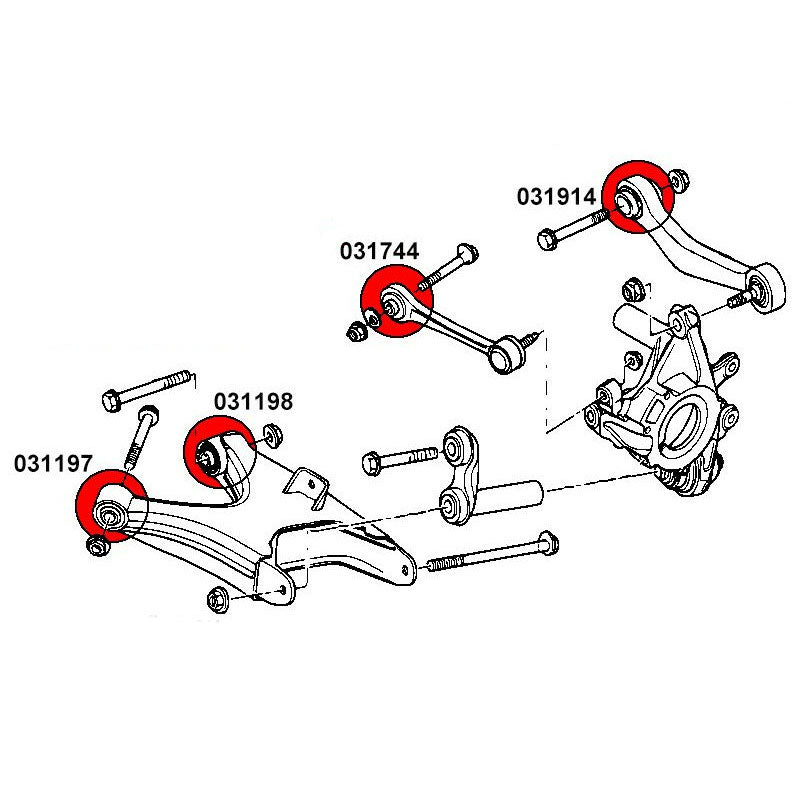 031914

031744

031198

031197