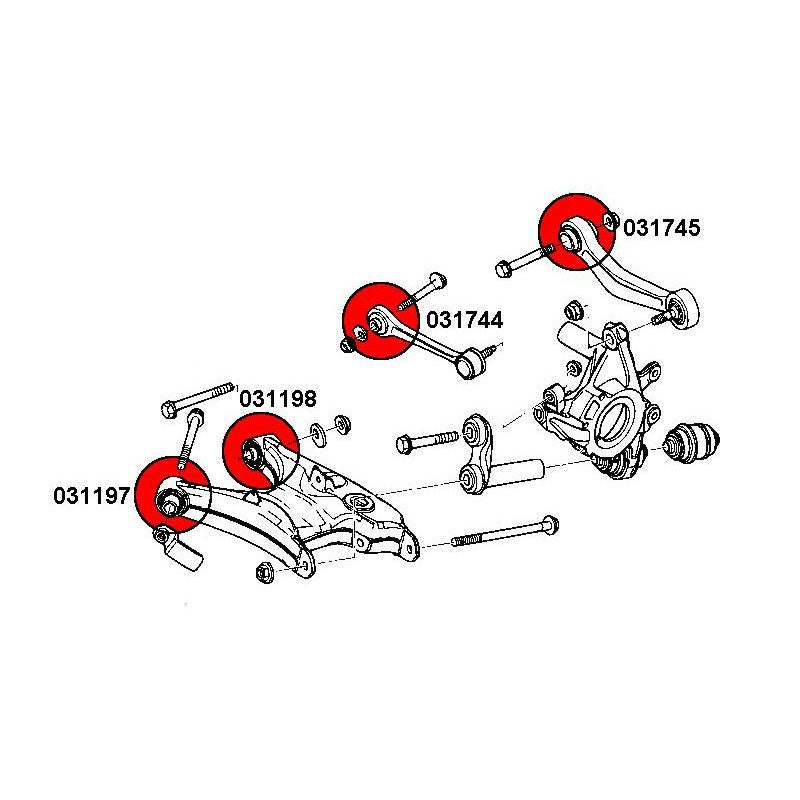 031745

031744

031198

031197