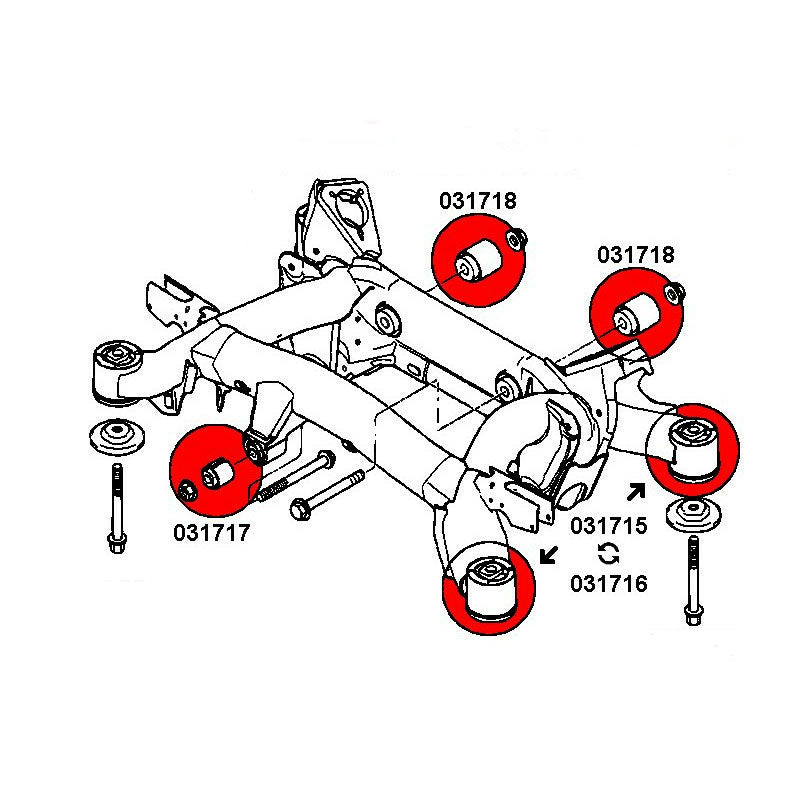 031718

031718

031717

031715

031716