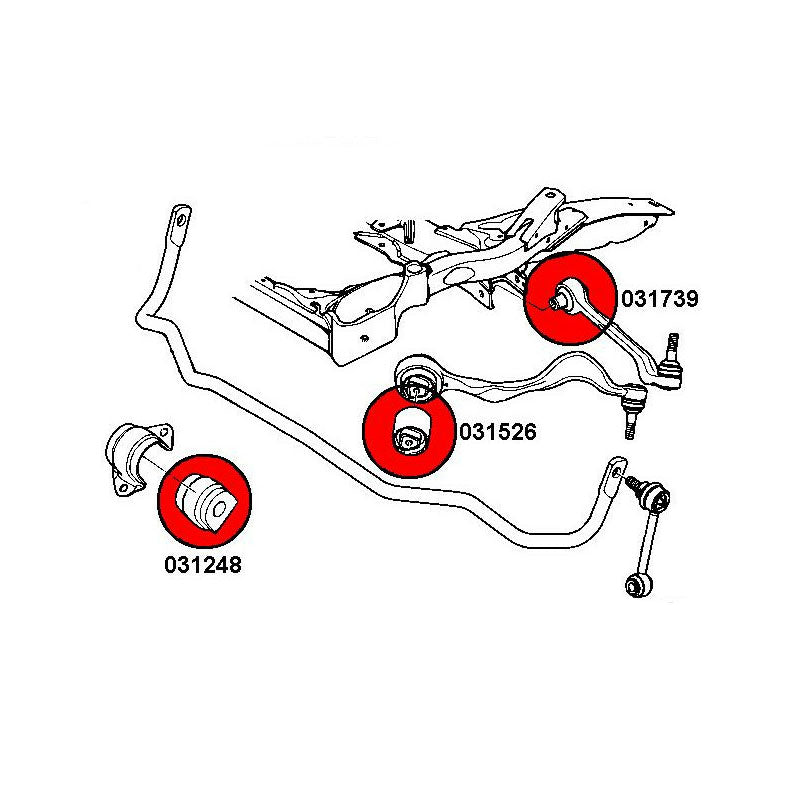 031739

031526

031248