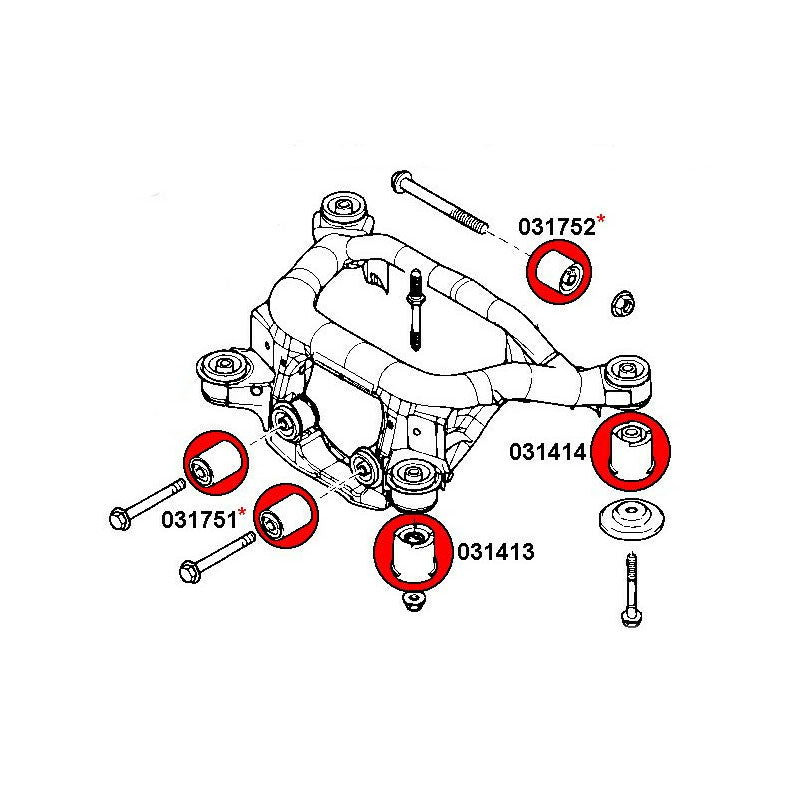 031752*

031414

031751*

031413