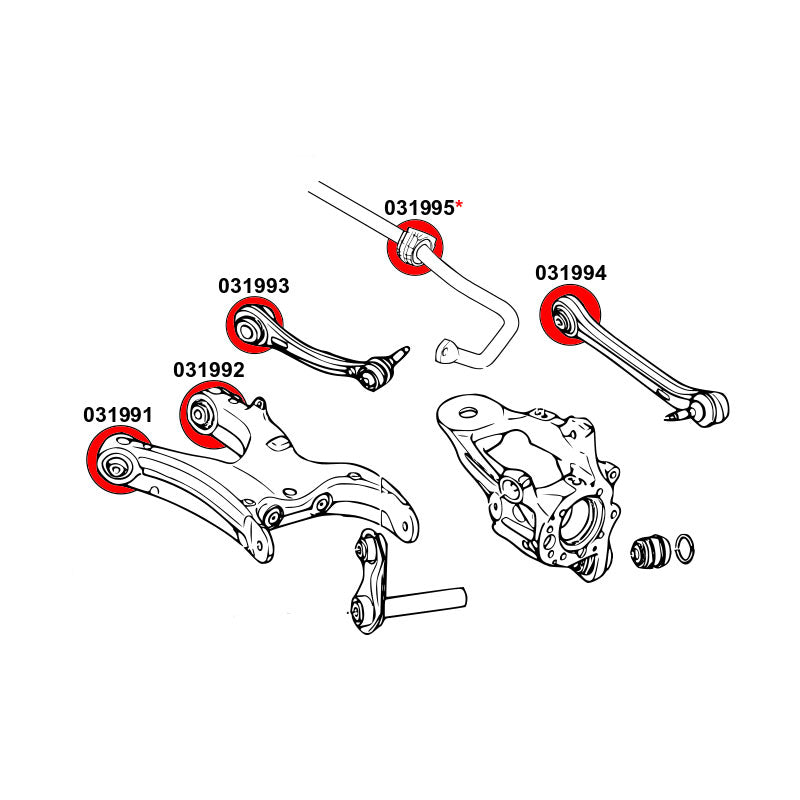 031995*
031993
031994
031992
031991