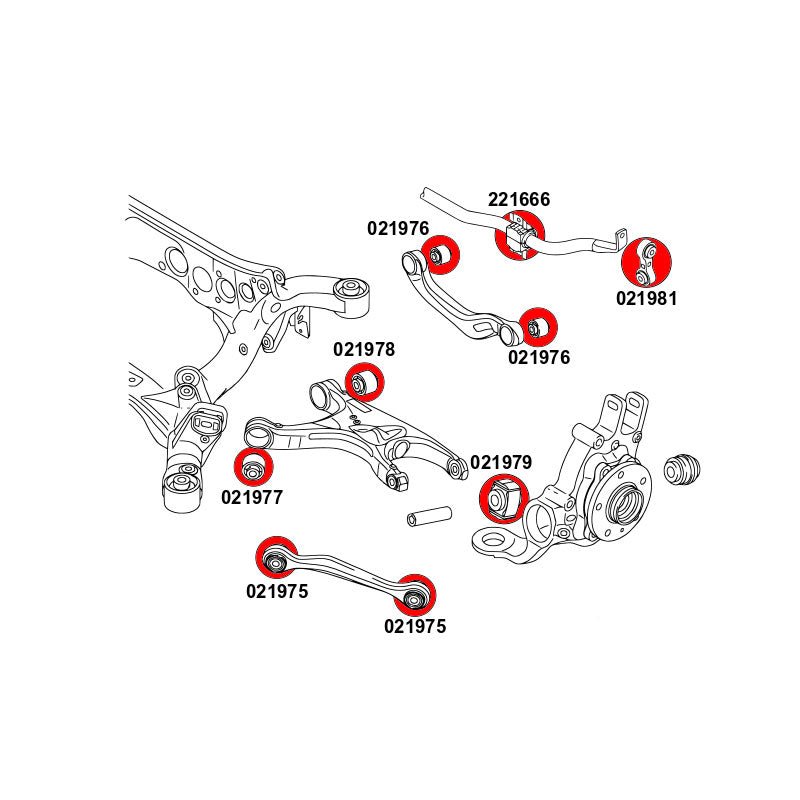 221666
021976
021981
021976
021978
021979
021977
021975
021975