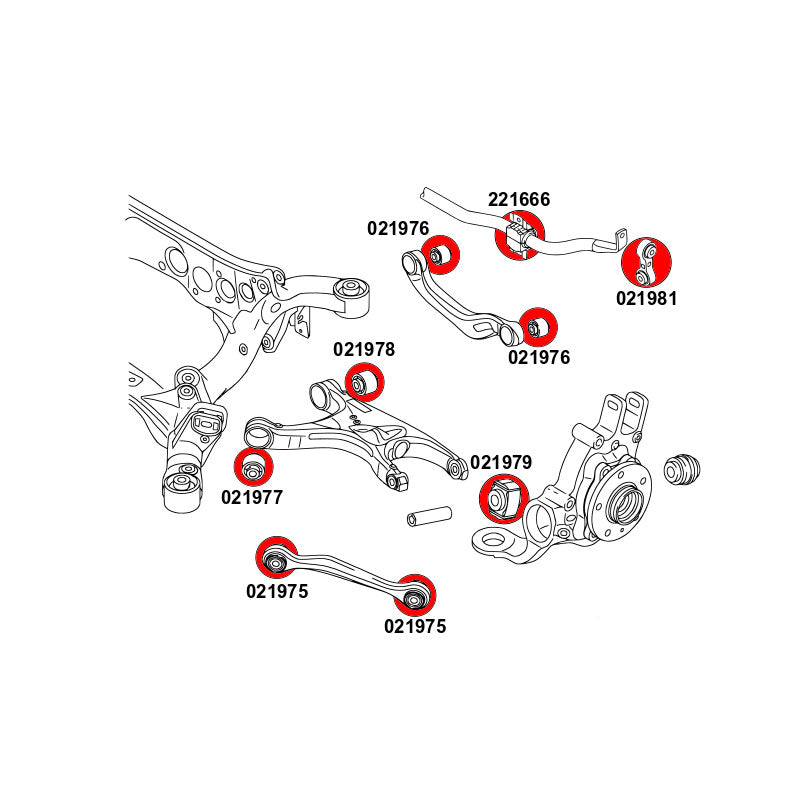 221666
021976
021981
021976
021978
021979
021977
021975
021975