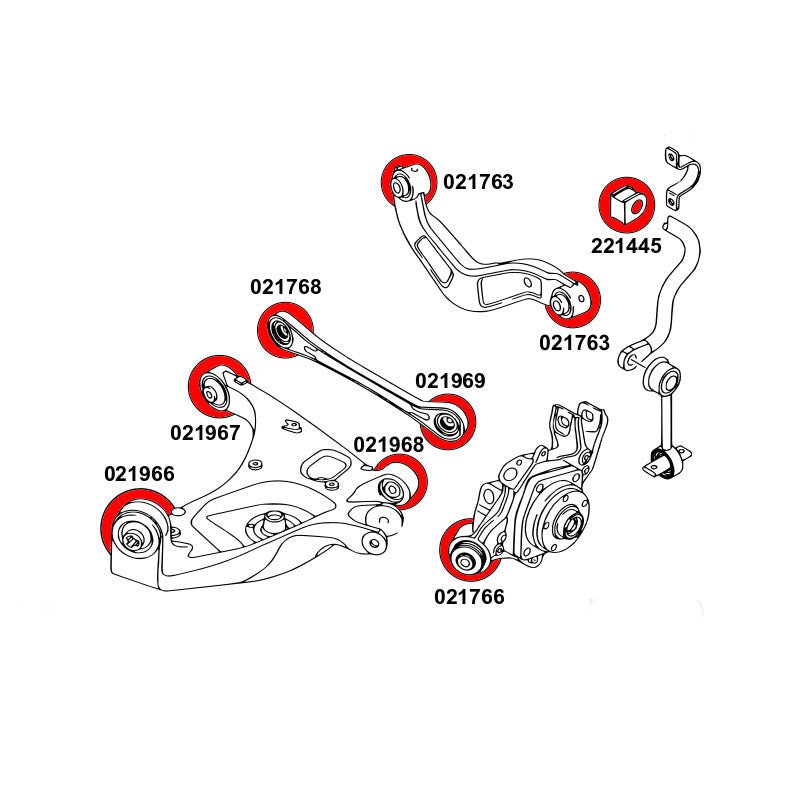 021763
221445
021768
021763
021969
021967
021968
021966
021766