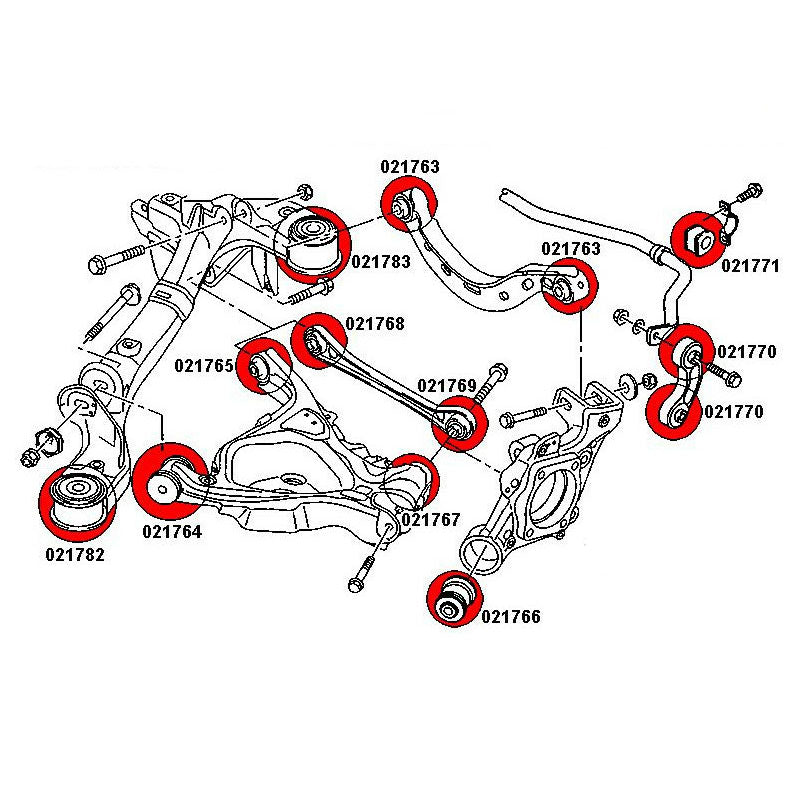 021763
021783
021763
021771
021768
021765
021769
021770
021770
021764
021767
021782
021766