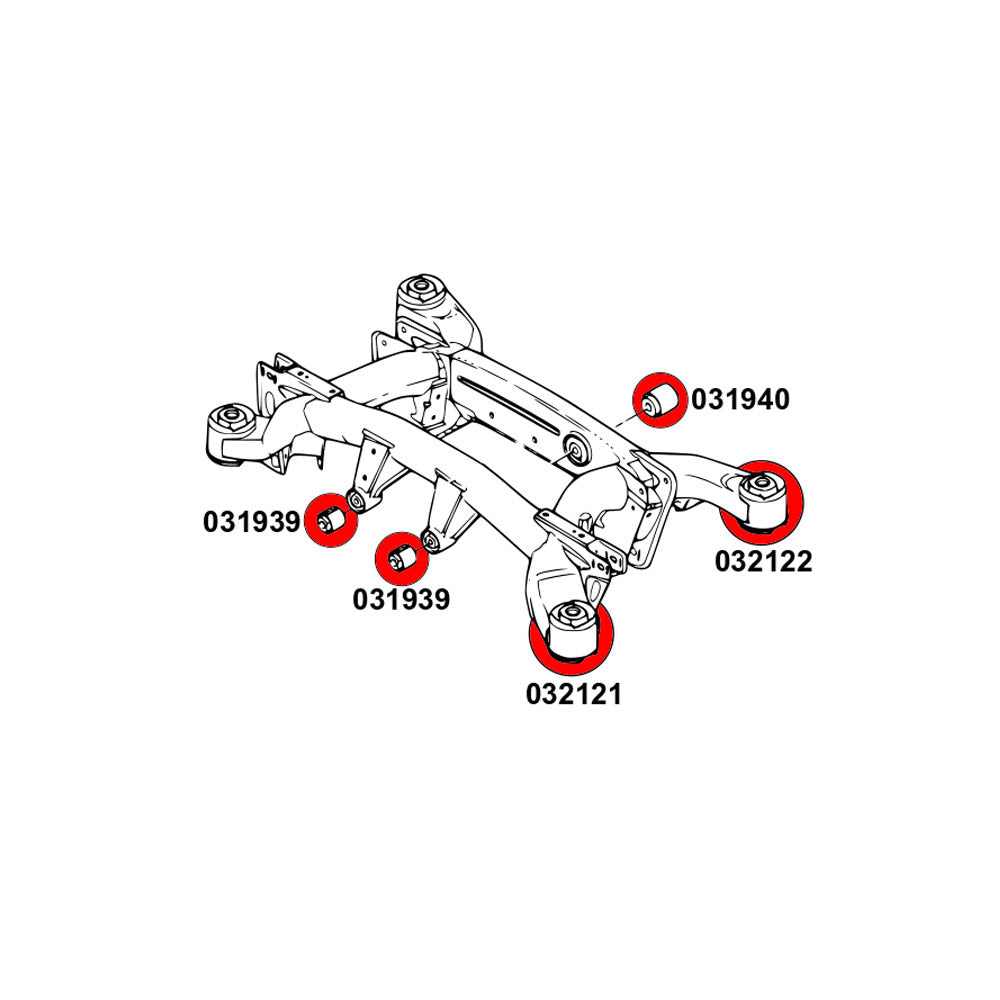 031940

031939

032122

031939

032121