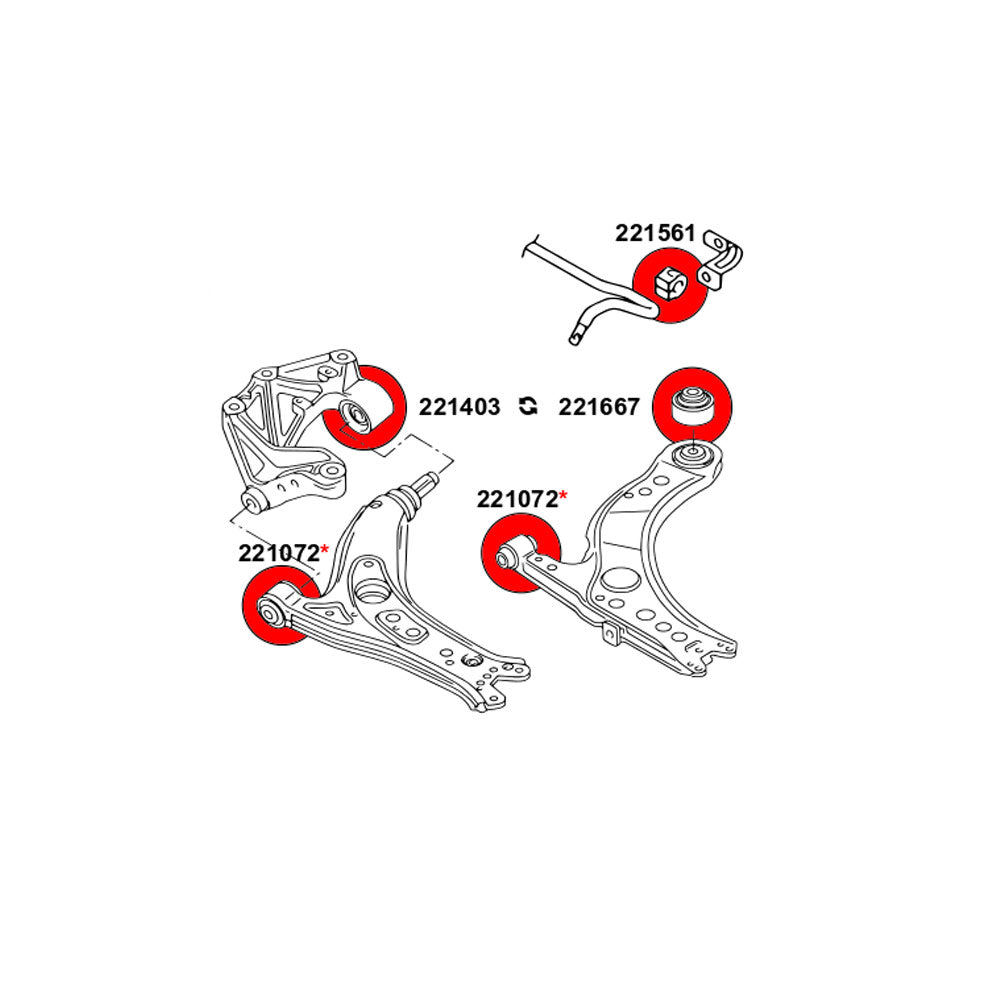 221561

221403

221667

221072*

221072*