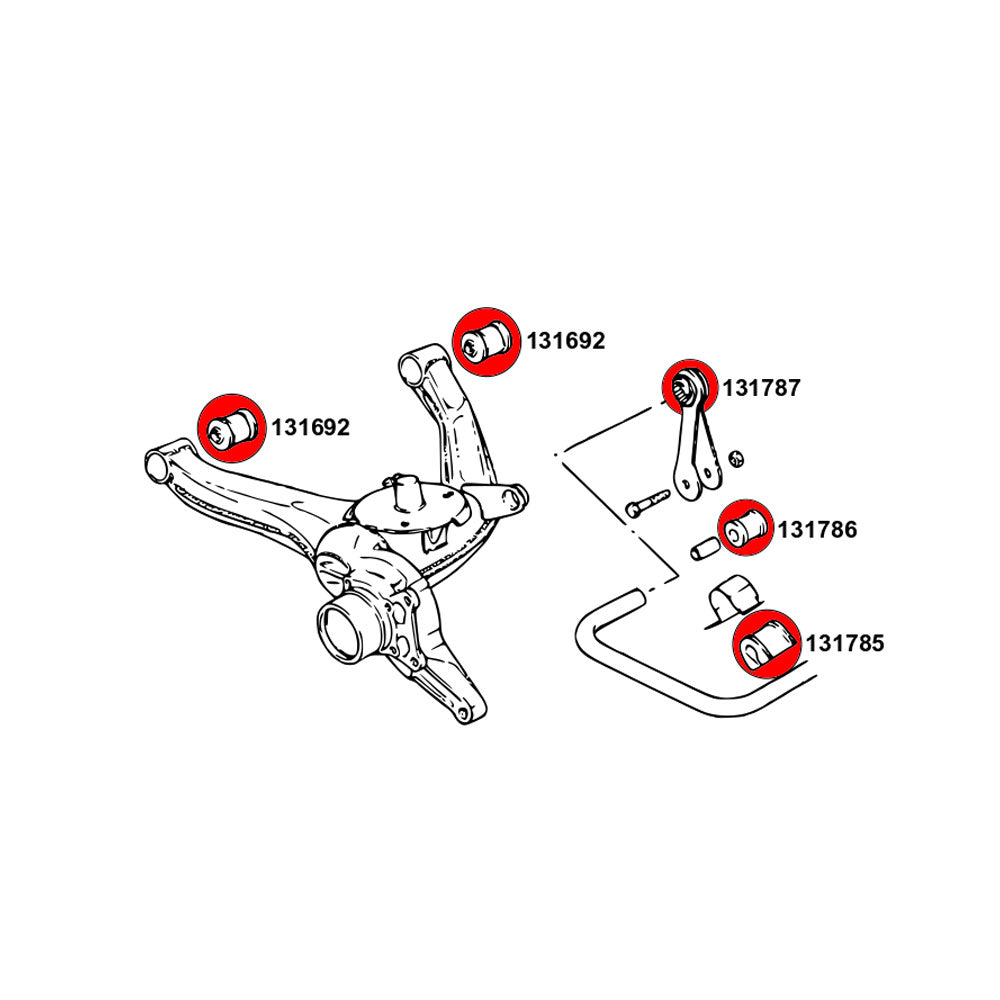 131692

131692

131787

131786

131785