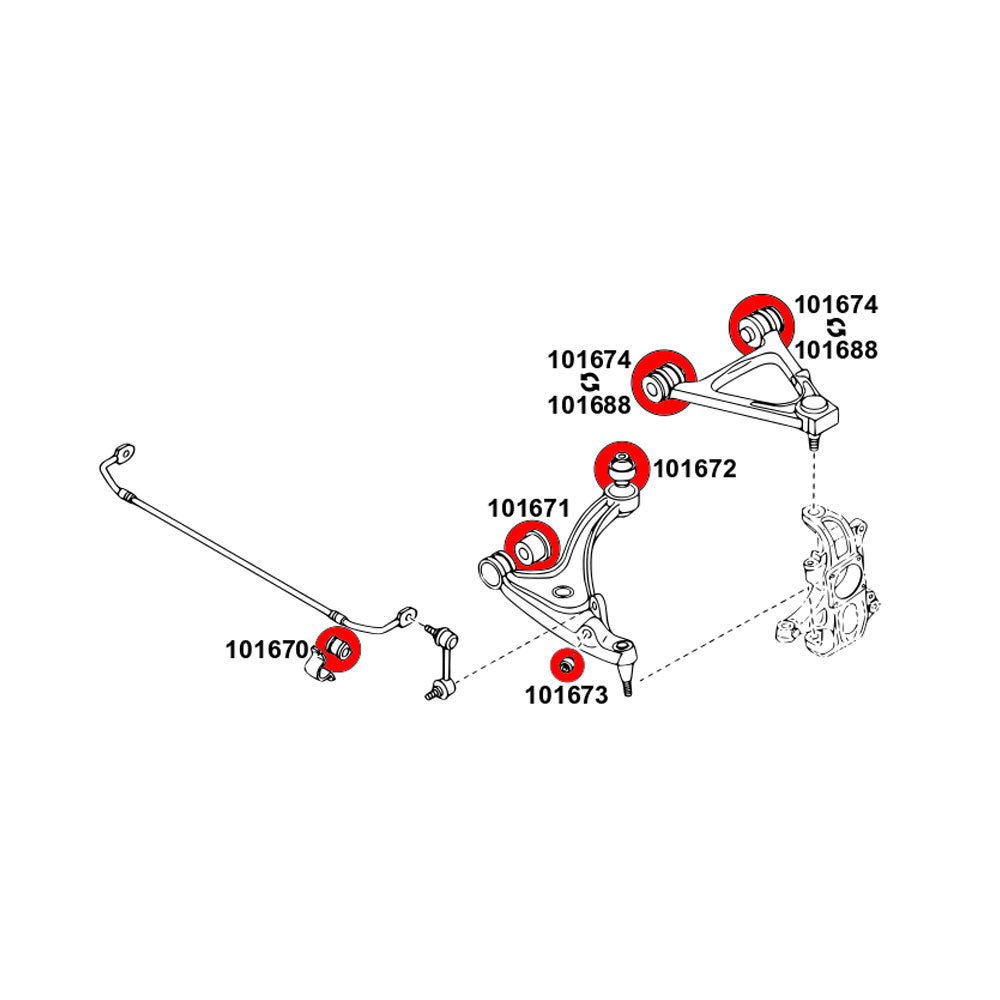 101674
101688

101674
101688

101672

101671

101670

101673