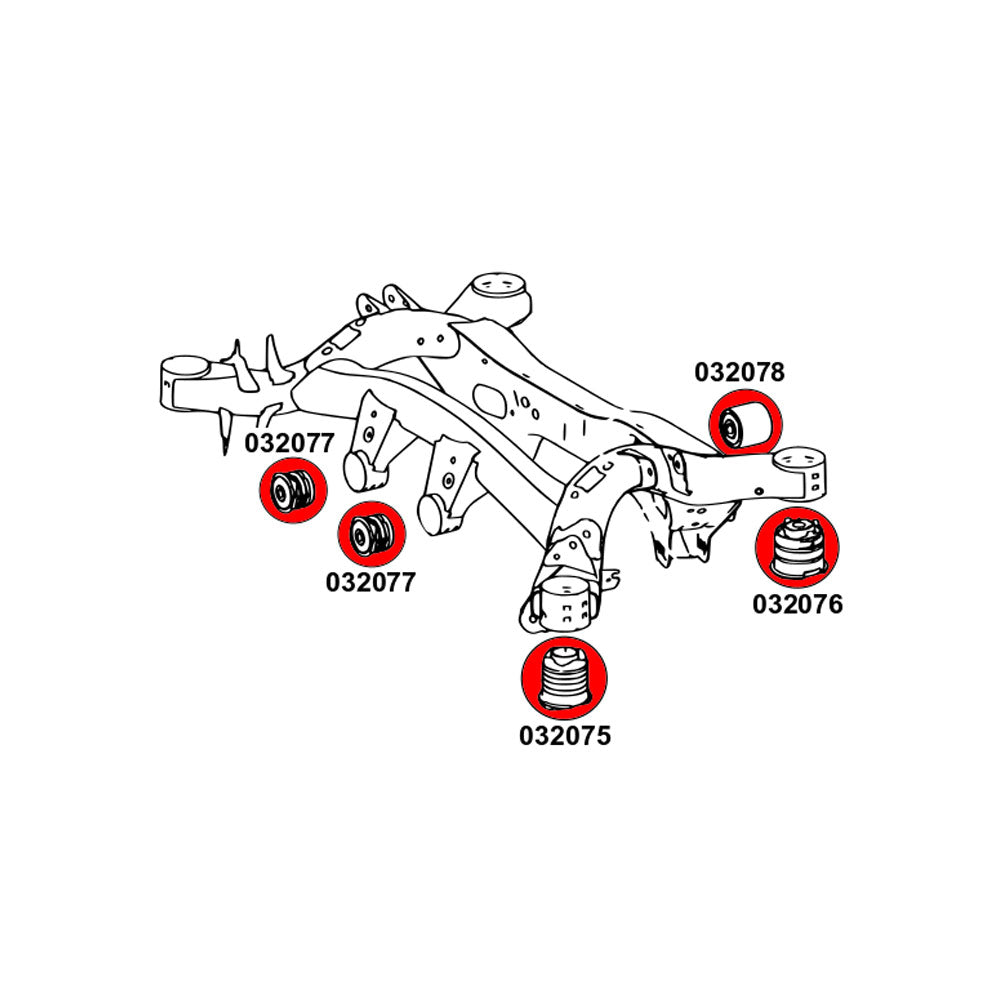 032078

032077

032077

032076

032075