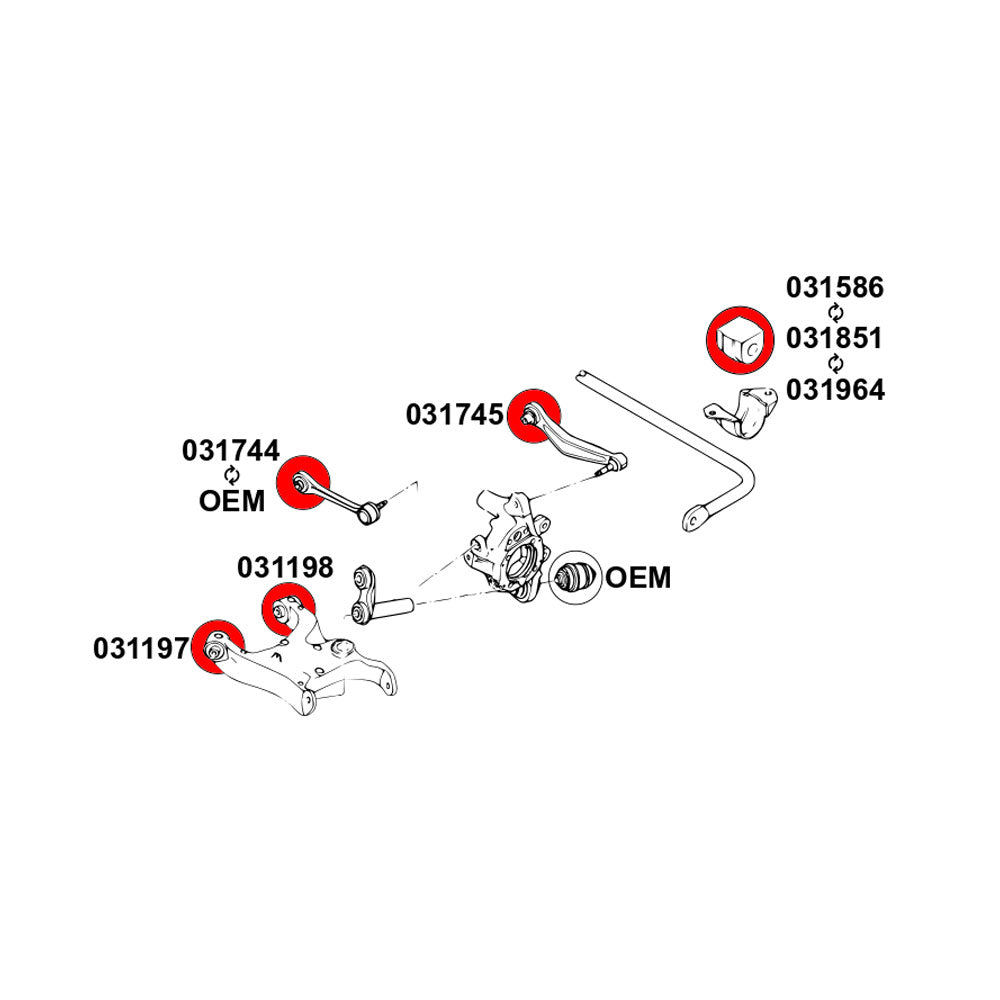 031586

031851

031964

031745

031744

OEM

031198

OEM

031197