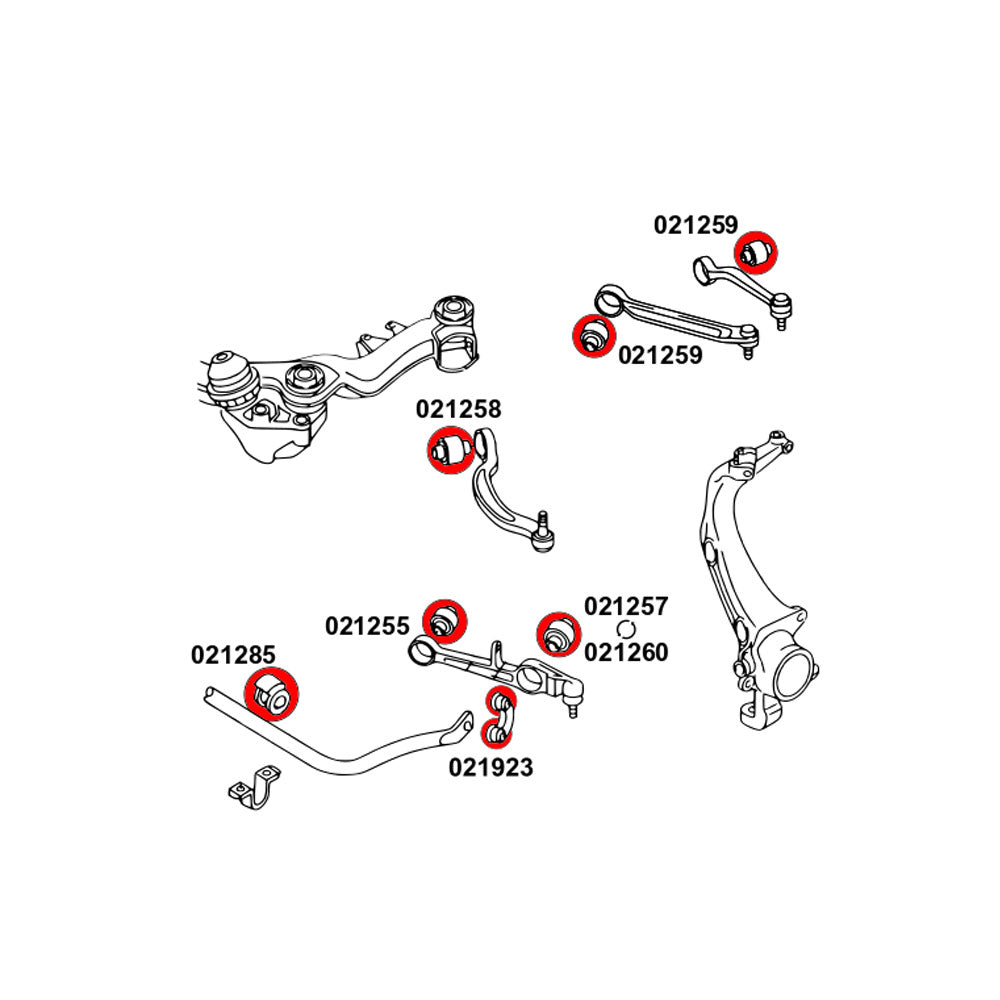 021259

021259

021258

021255

021257

021260

021285

021923