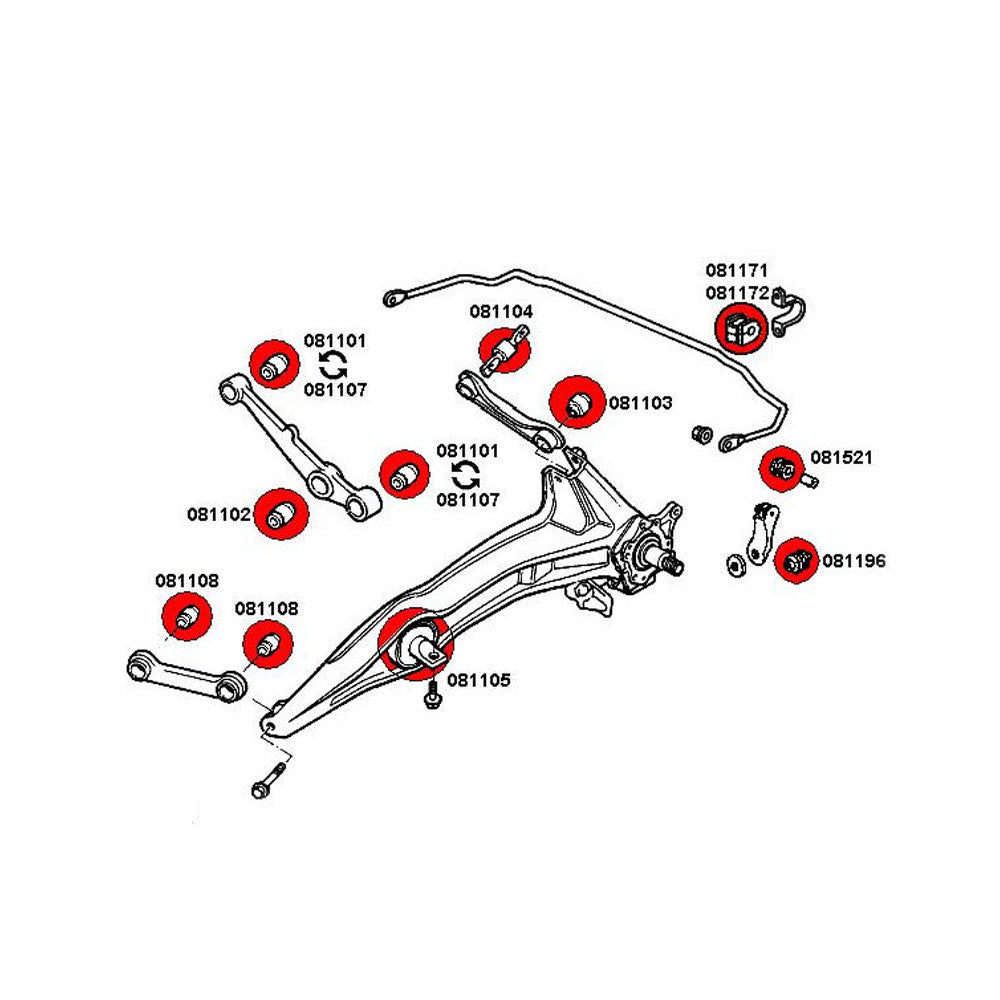 081171
081172
081104
081101
081107
081103
081101
081107
081521
081102
081196
081108
081108
081105