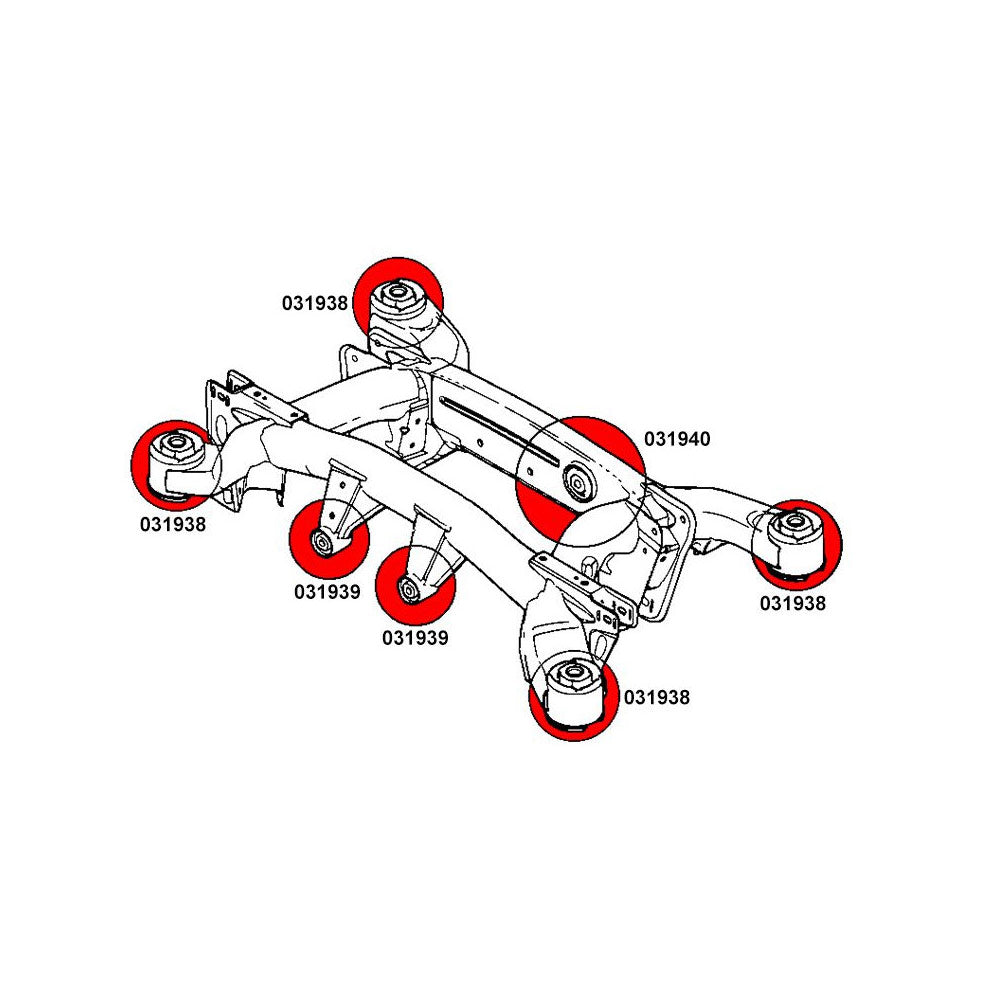 031938

031940

031938

031939

031939

031938

031938