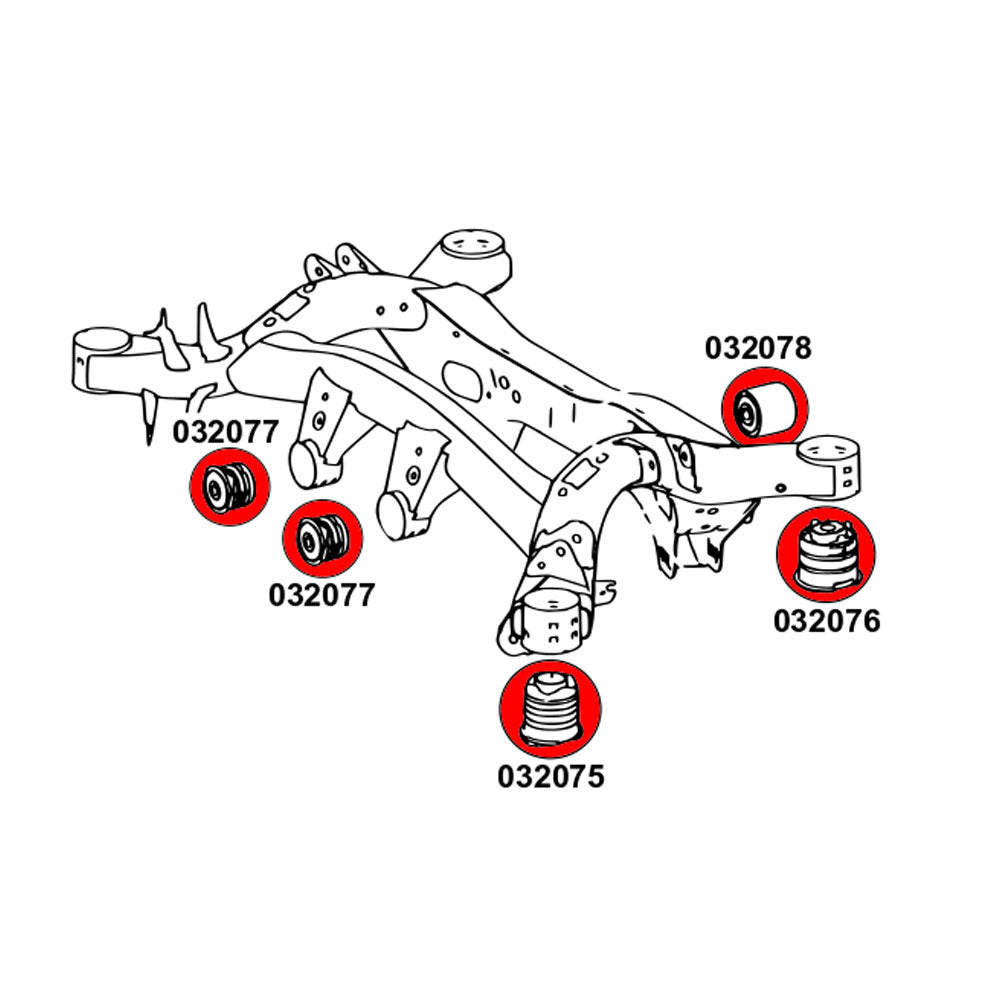 032078

032077

032077

032076

032075