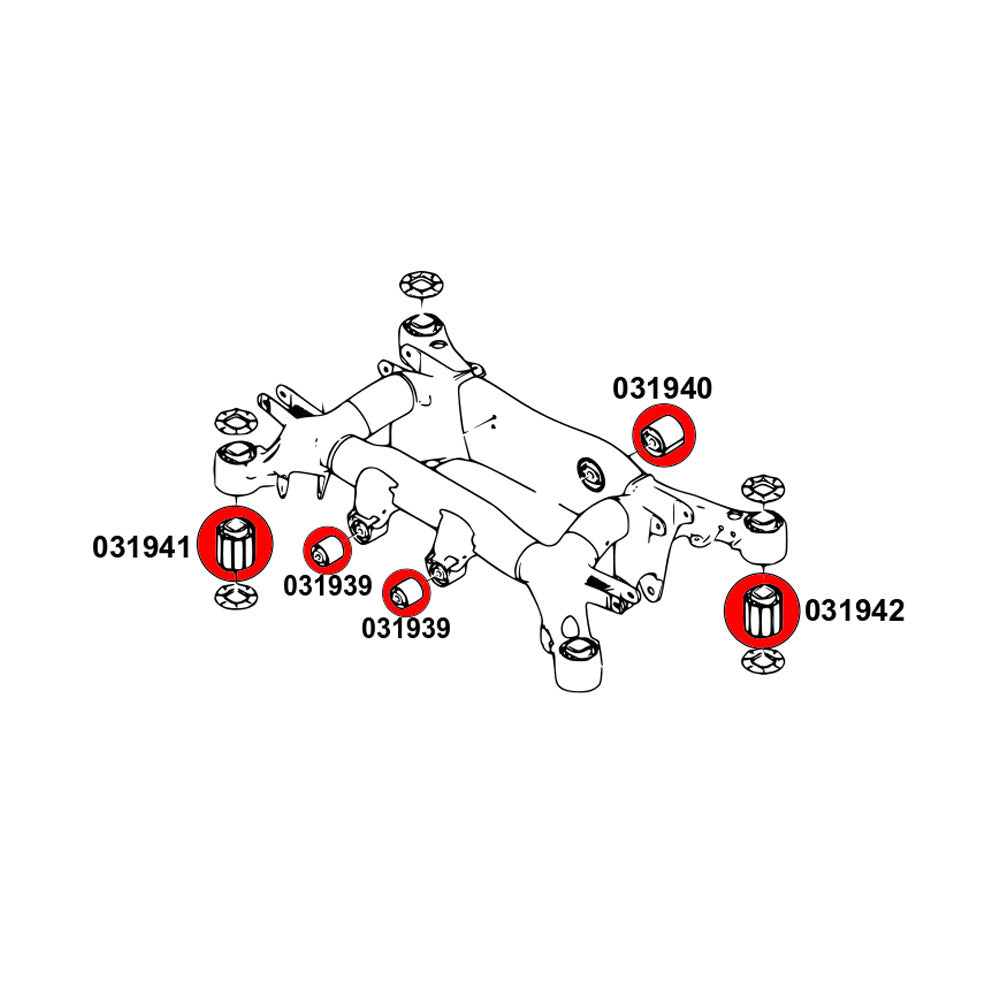 031940
031941
031939
031939
031942