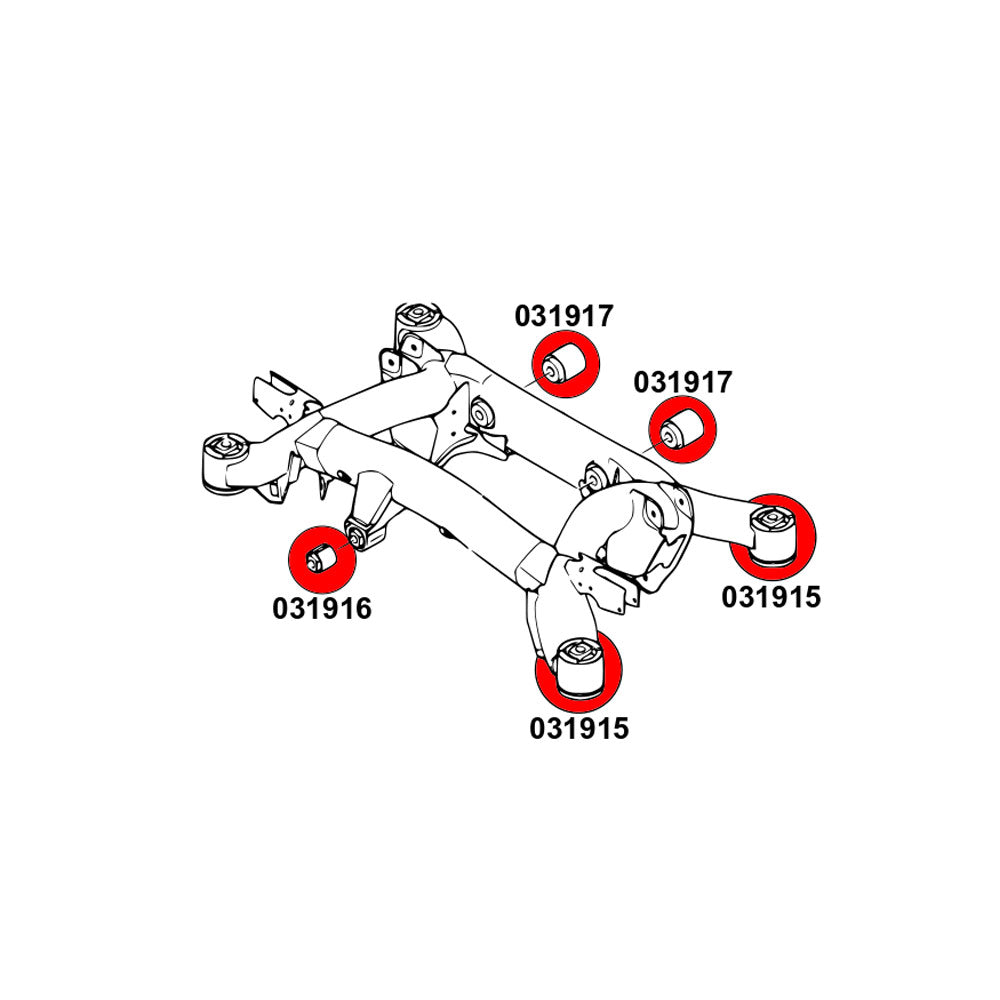 031917

031917

031916

031915

031915