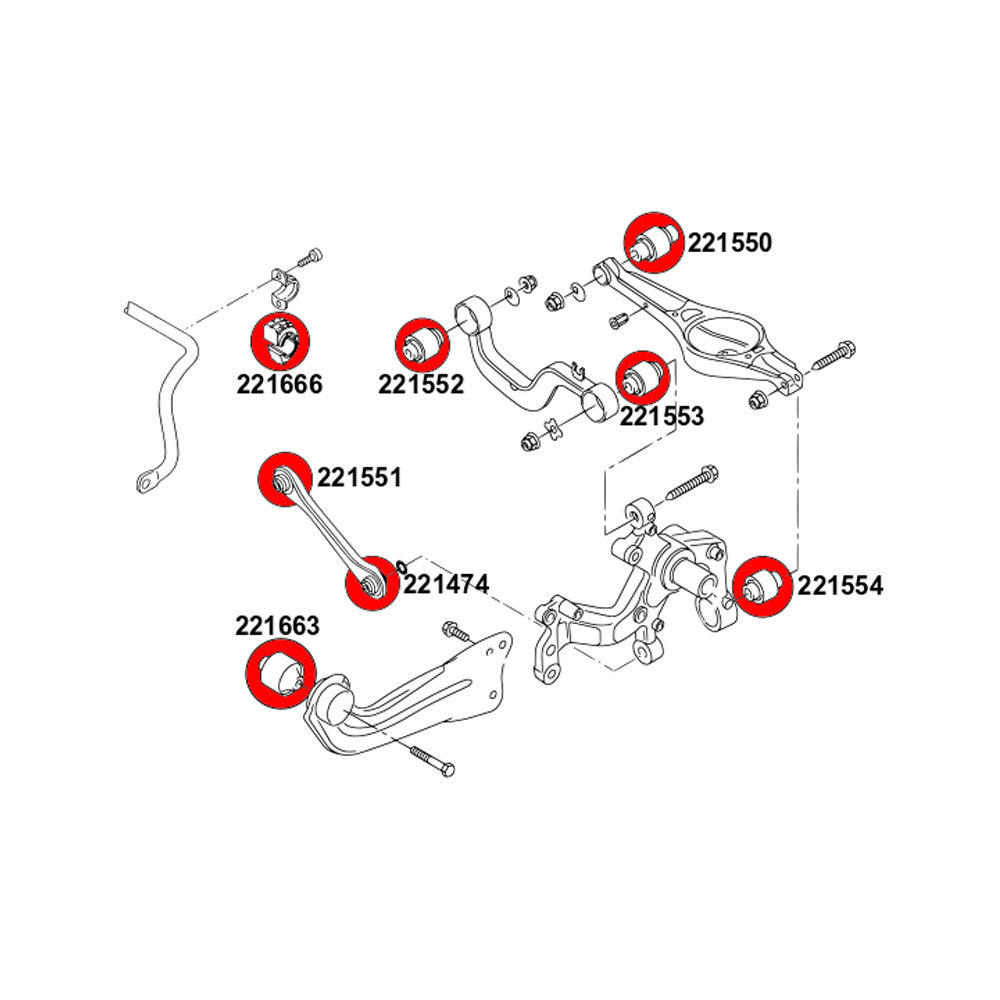 221550

221666

221552

221553

221551

221474

221554

221663