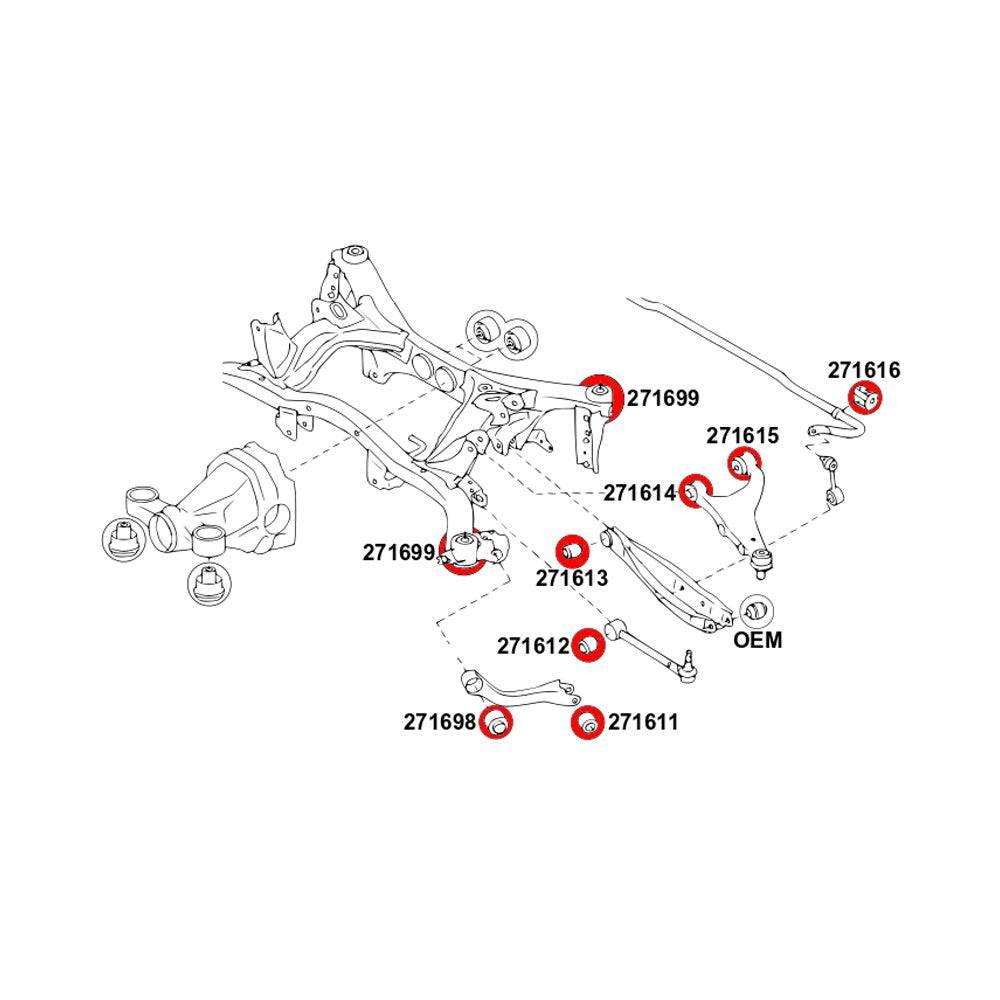 271616
271699
271615
271614
271699
271613
OEM
271612
271698
271611