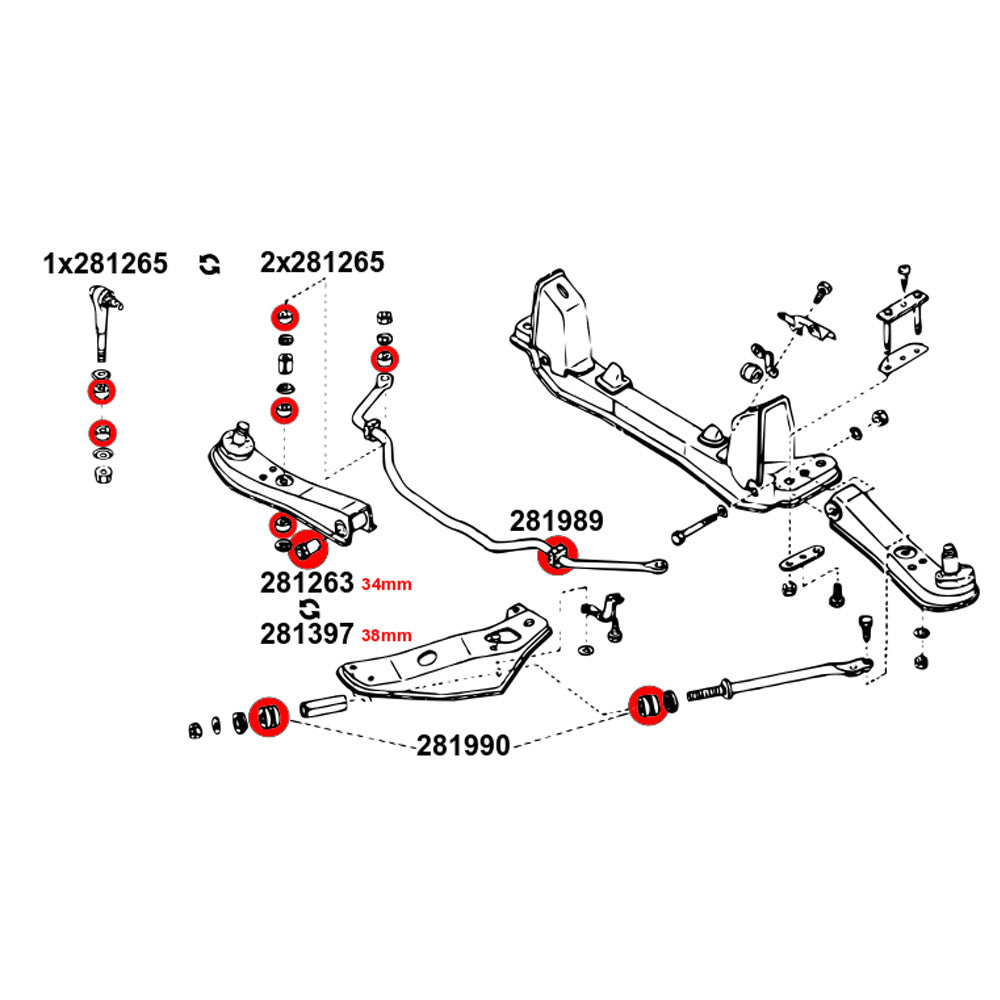 1x281265

2x281265

281989

281263 34mm

281397 38mm

281990