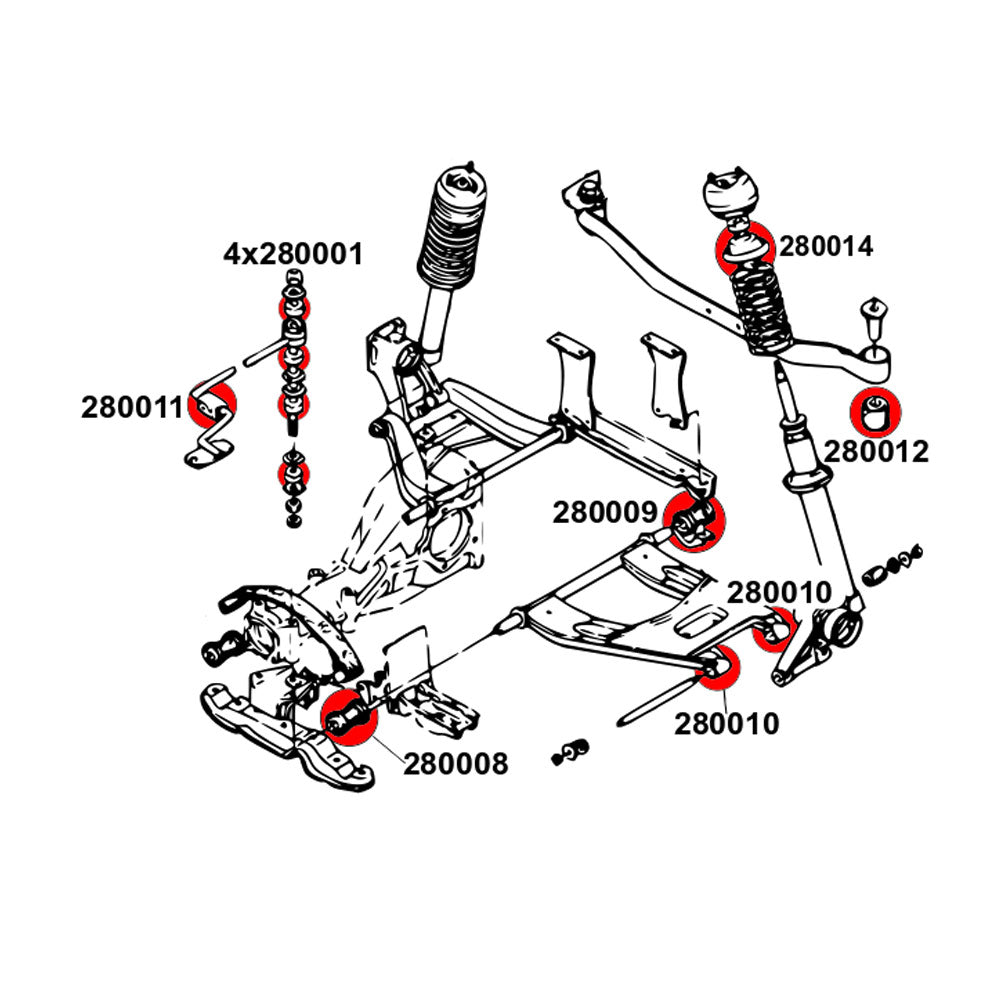 4x280001

280014

280011

280012

280009

280010

280010

280008