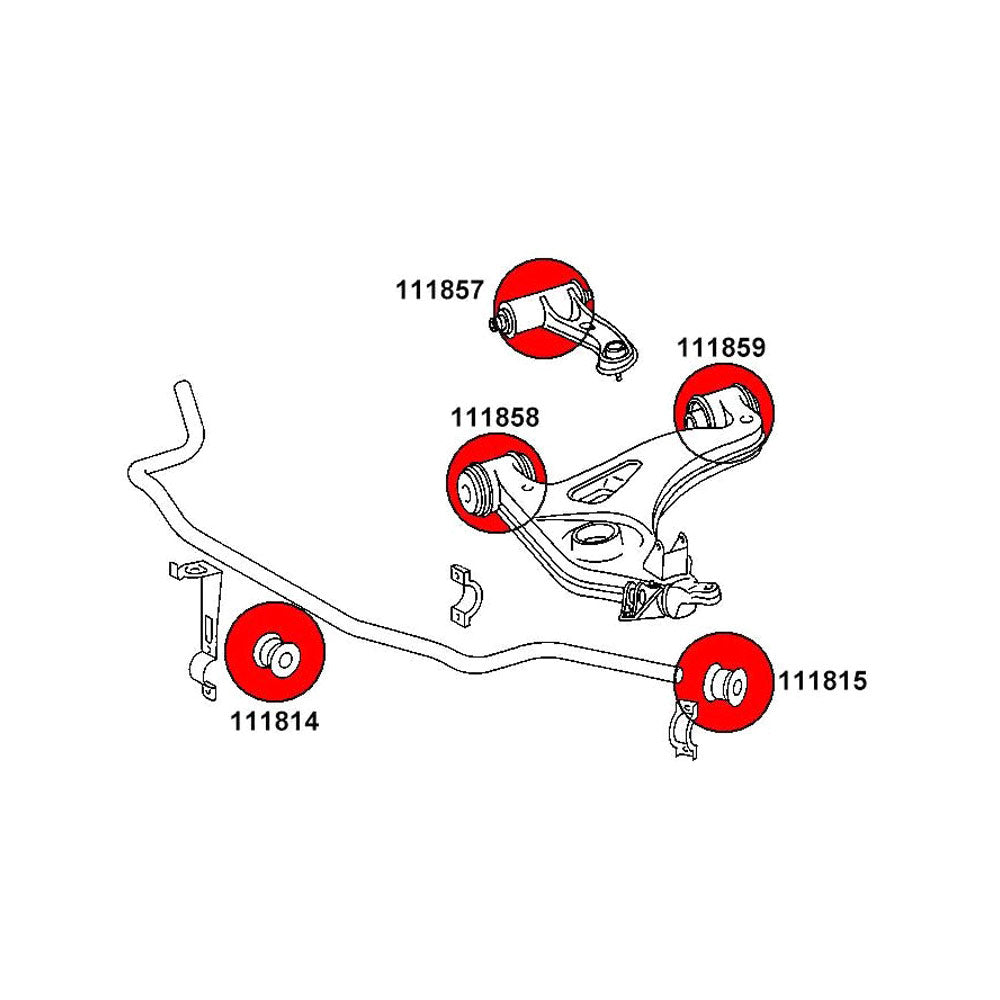 111857

111859

111858

111814

111815