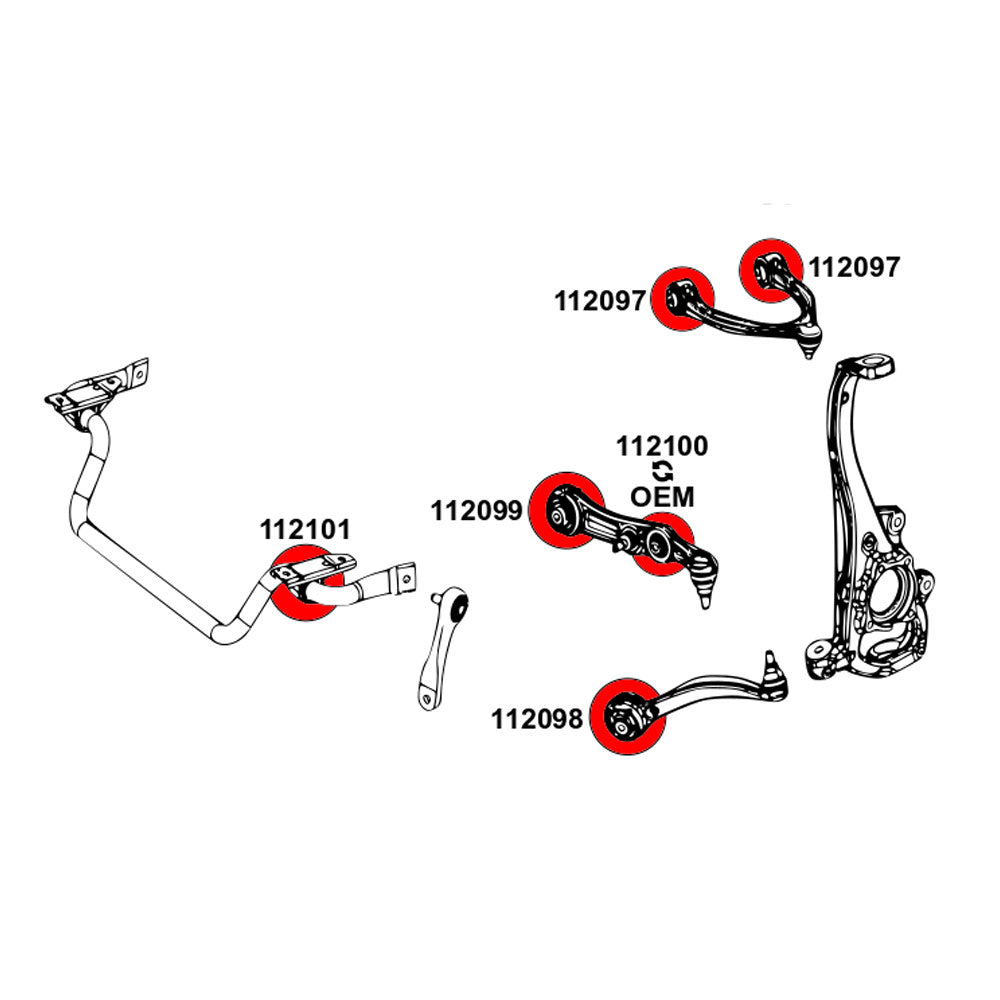 112097
112097
112100
OEM
112099
112101
112098