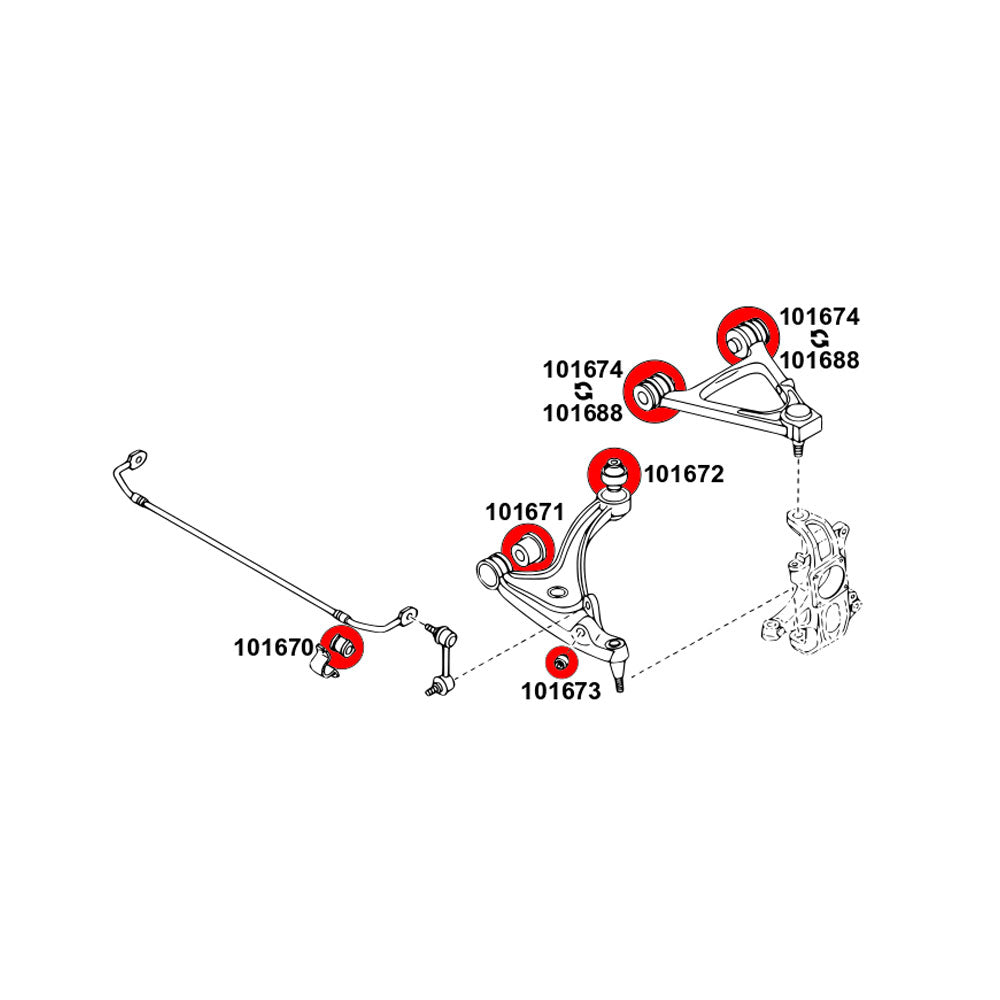 101674
101688

101674
101688

101672

101671

101670

101673