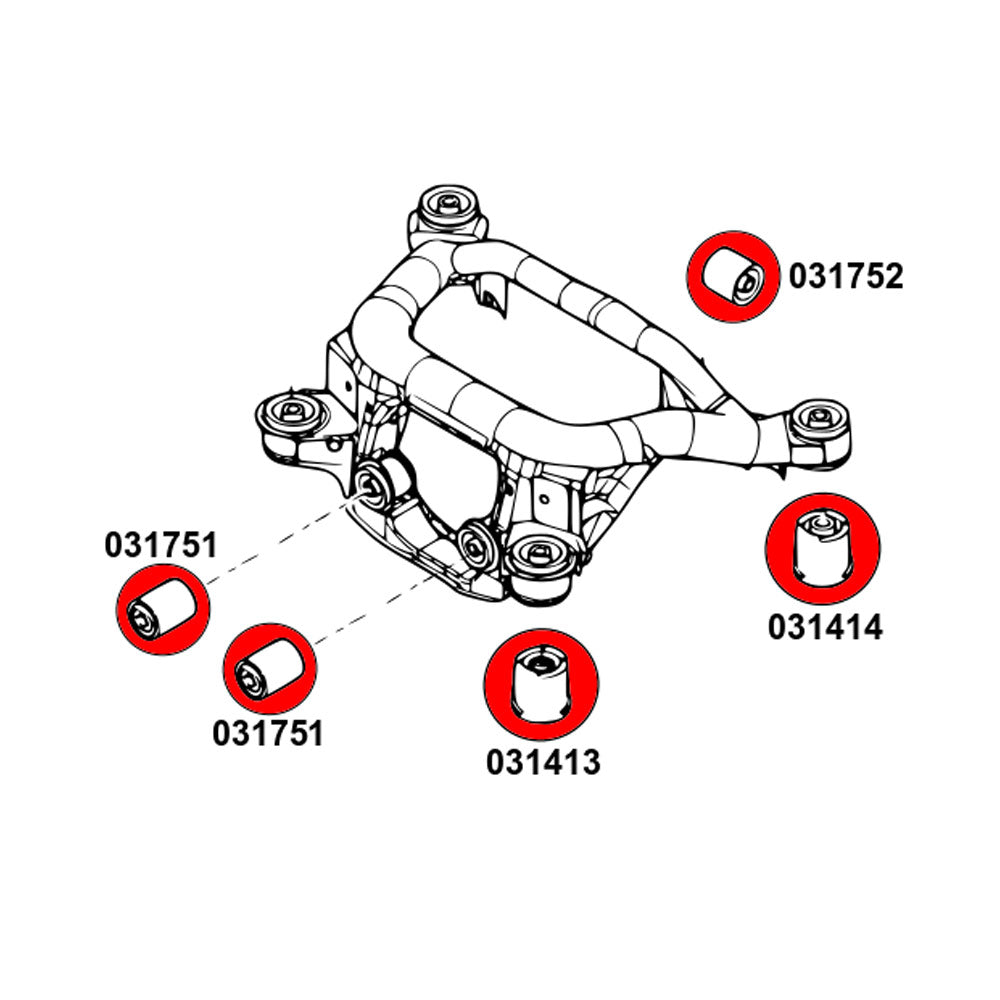 031752

031751

031414

031751

031413