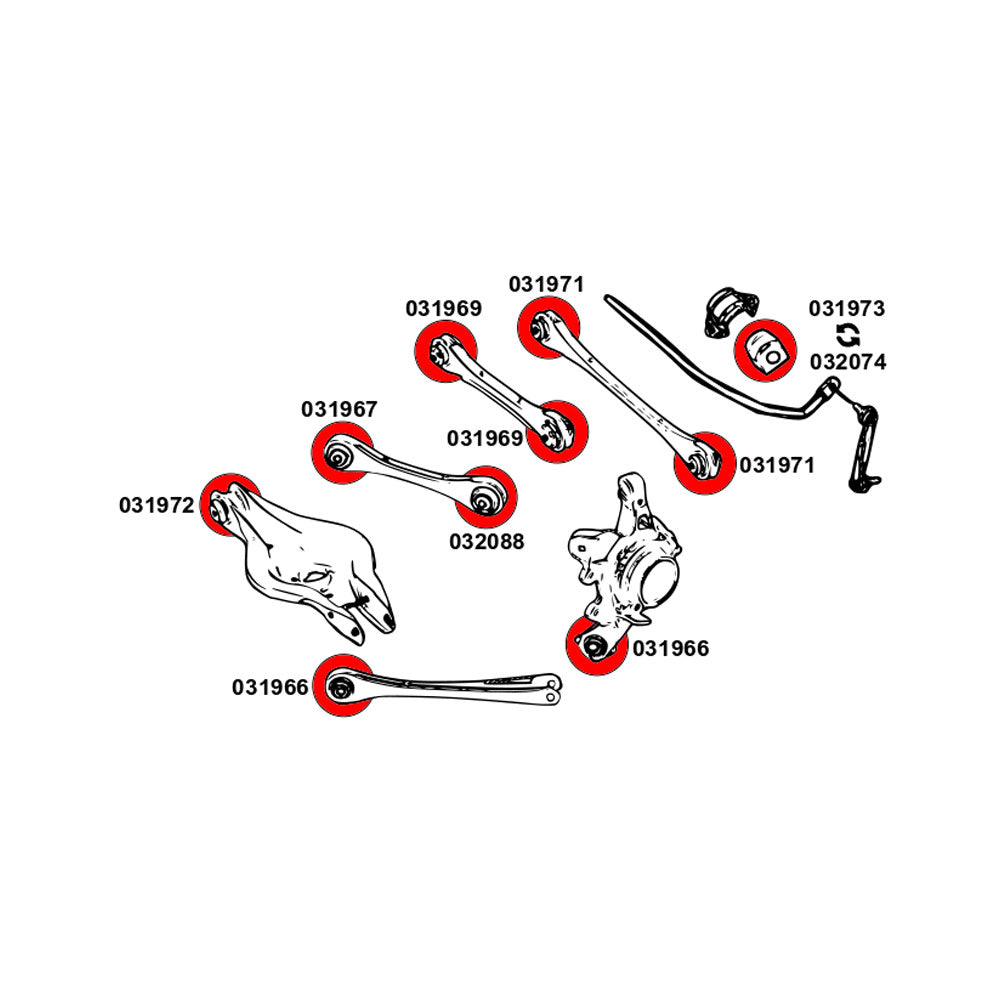 031971
031969
031973
032074
031967
031969
031971
031972
032088
031966
031966