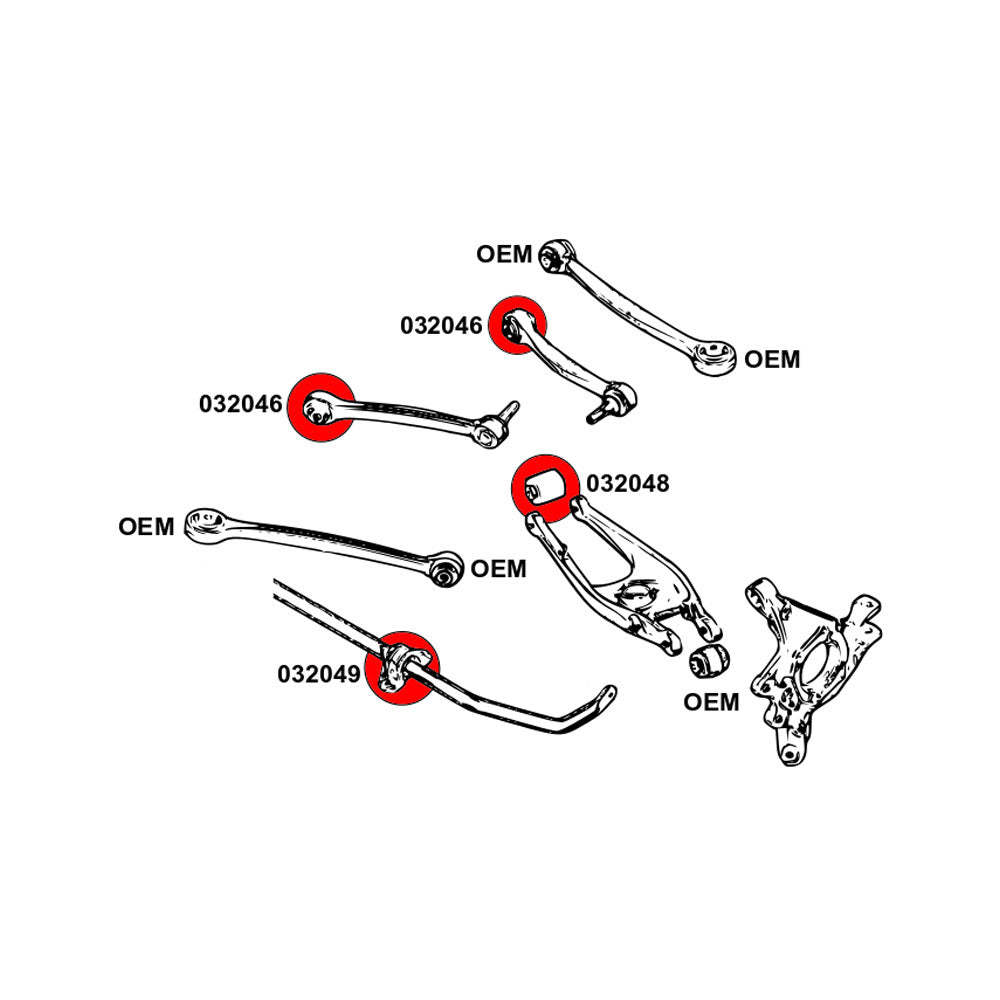 OEM
032046
OEM
032046
032048
OEM
OEM
032049
OEM