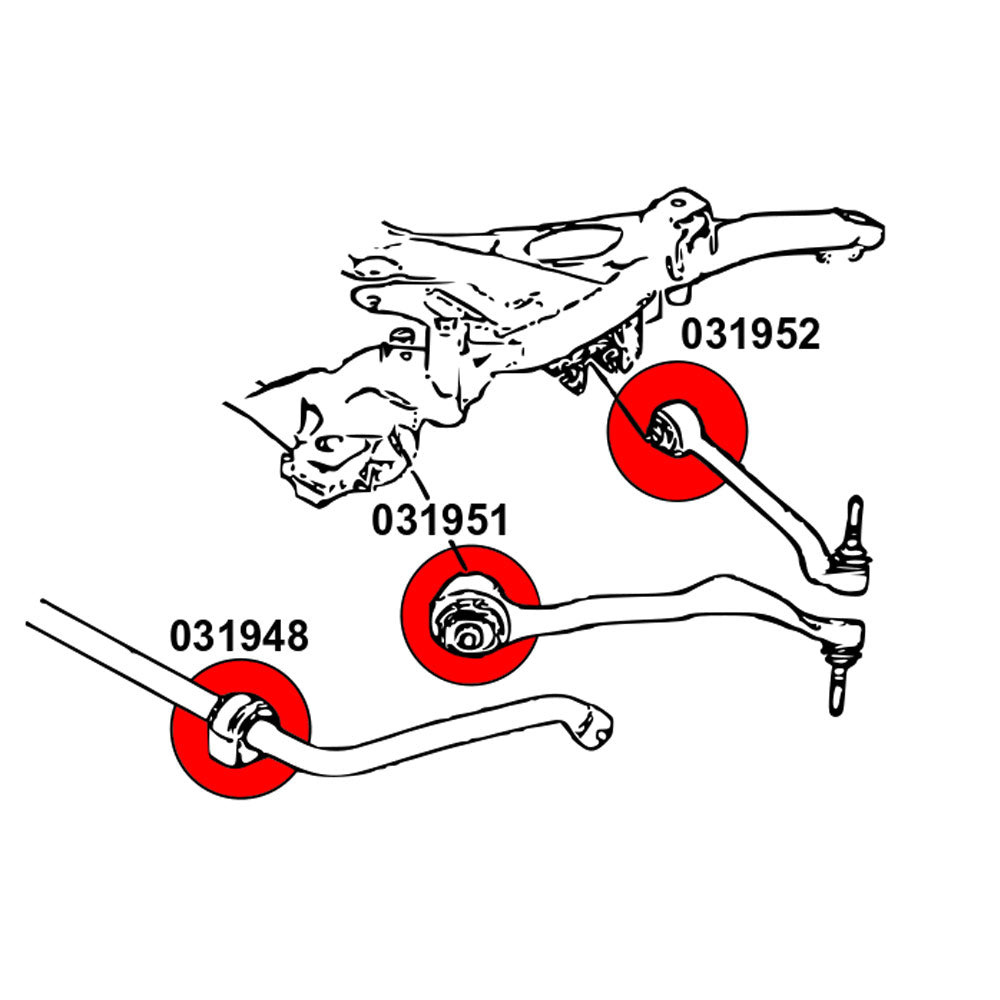 031952

031951

031948