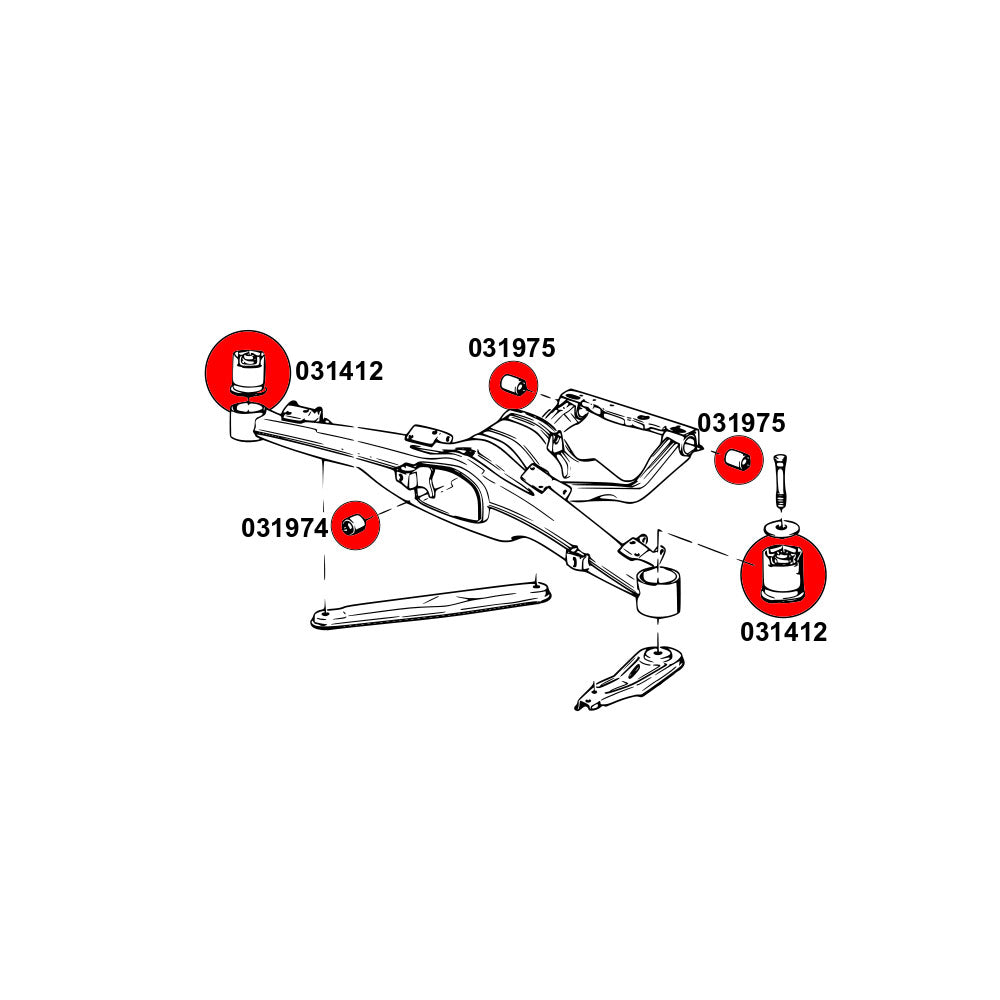 031412

031975

031975

031974

031412