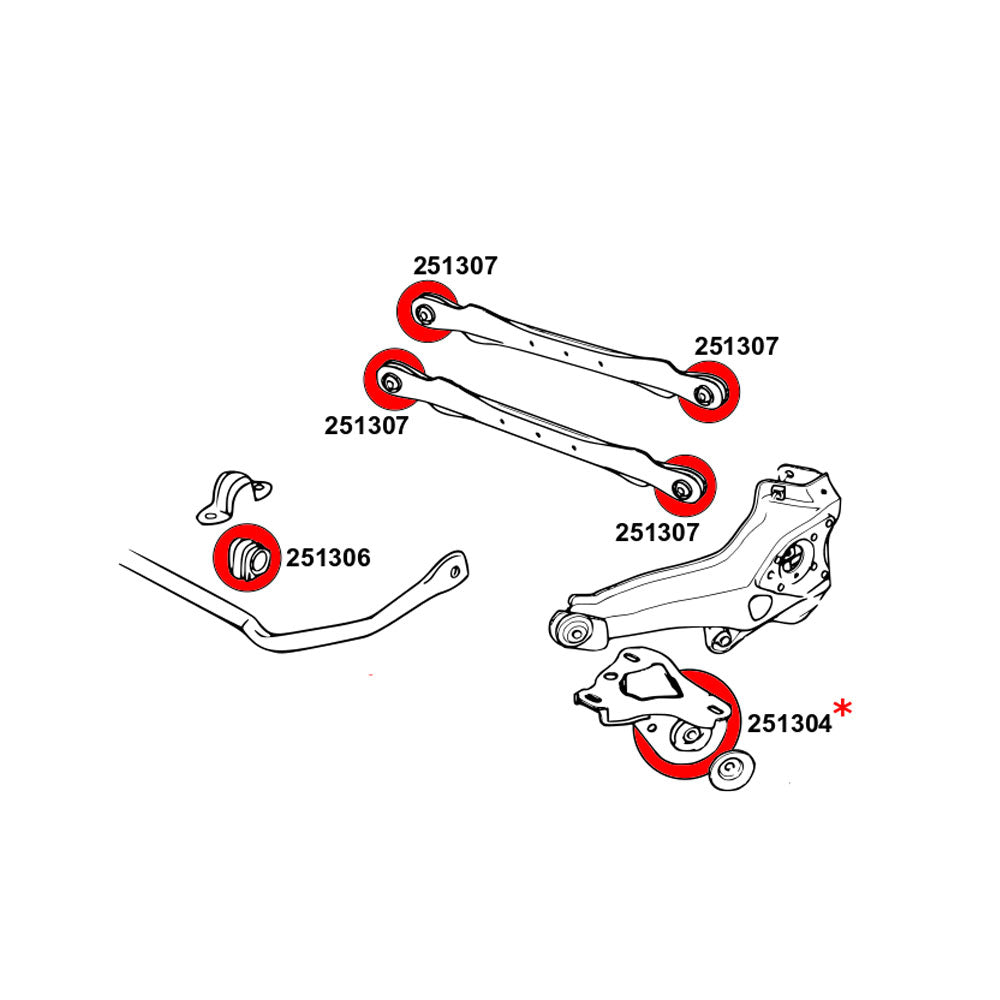 251307
251307
251307
251307
251306
251304*