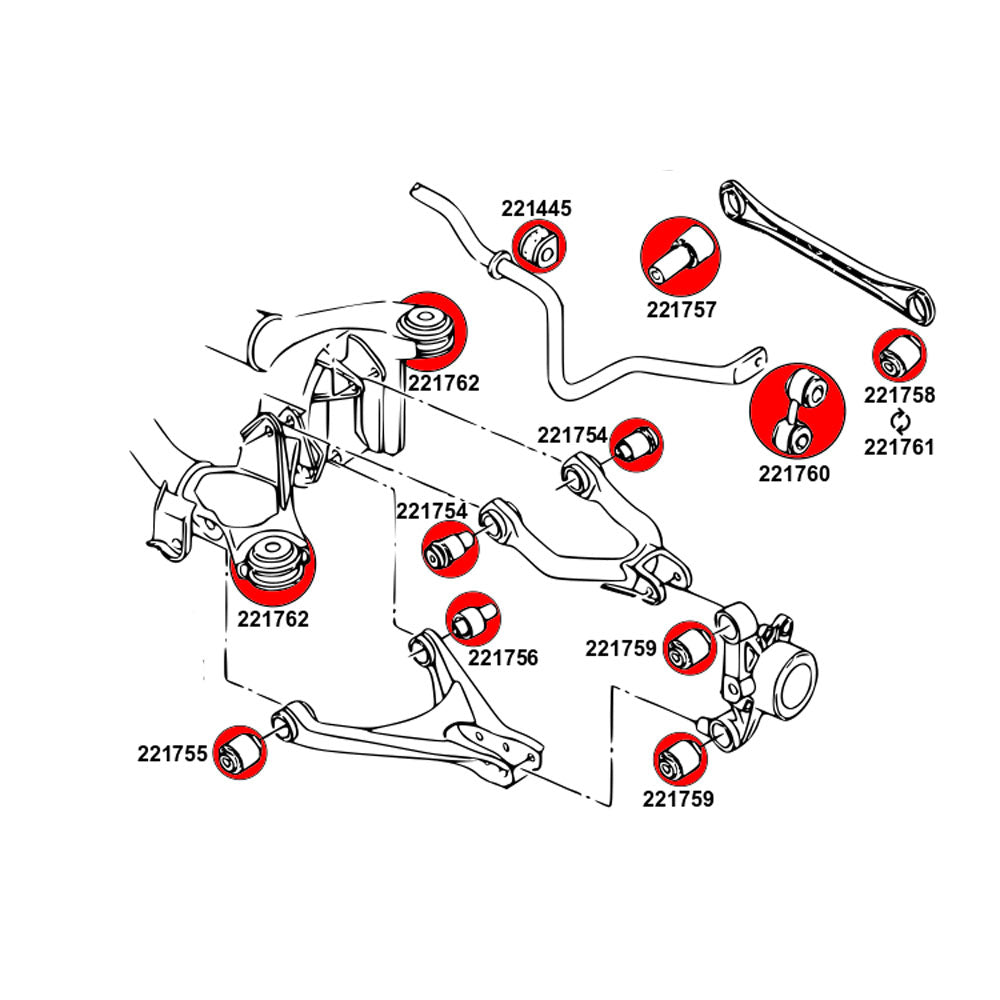 221445
221757
221762
221758
221761
221754
221760
221754
221762
221756
221759
221755
221759