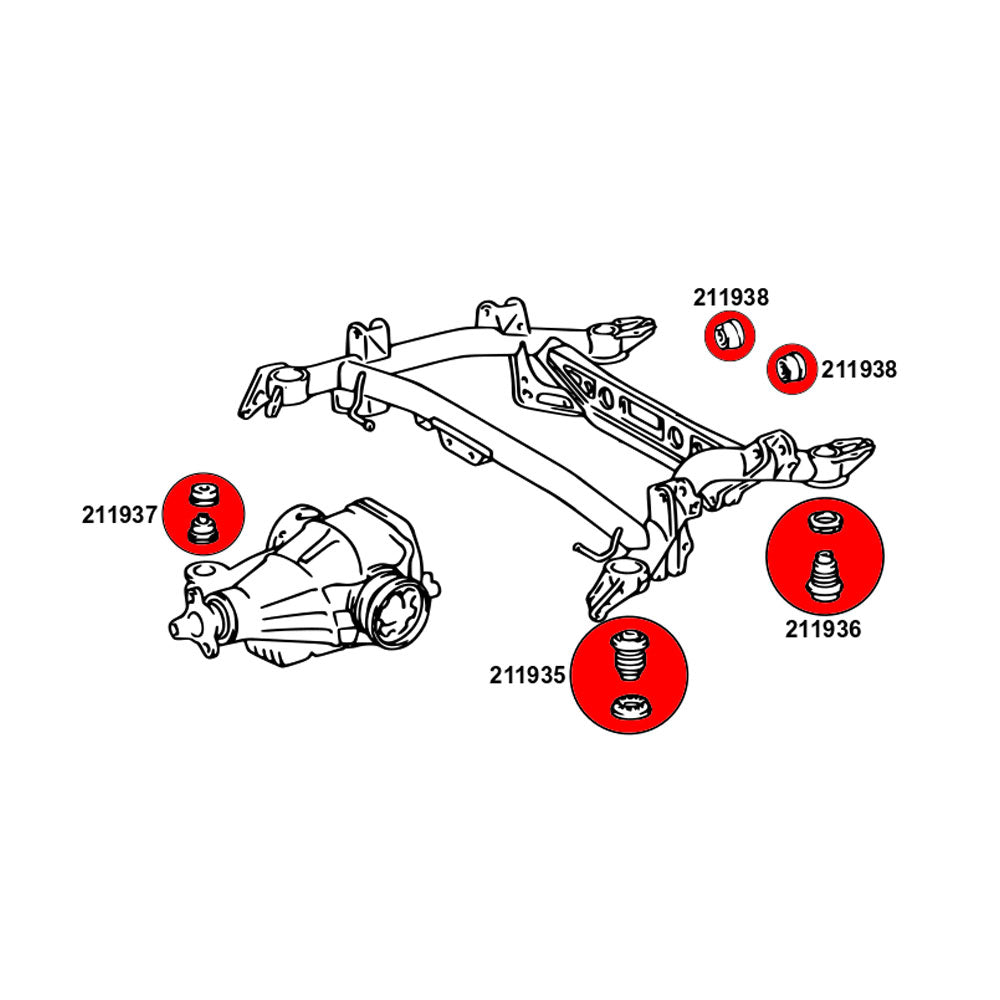 211938
211938
211937
211936
211935