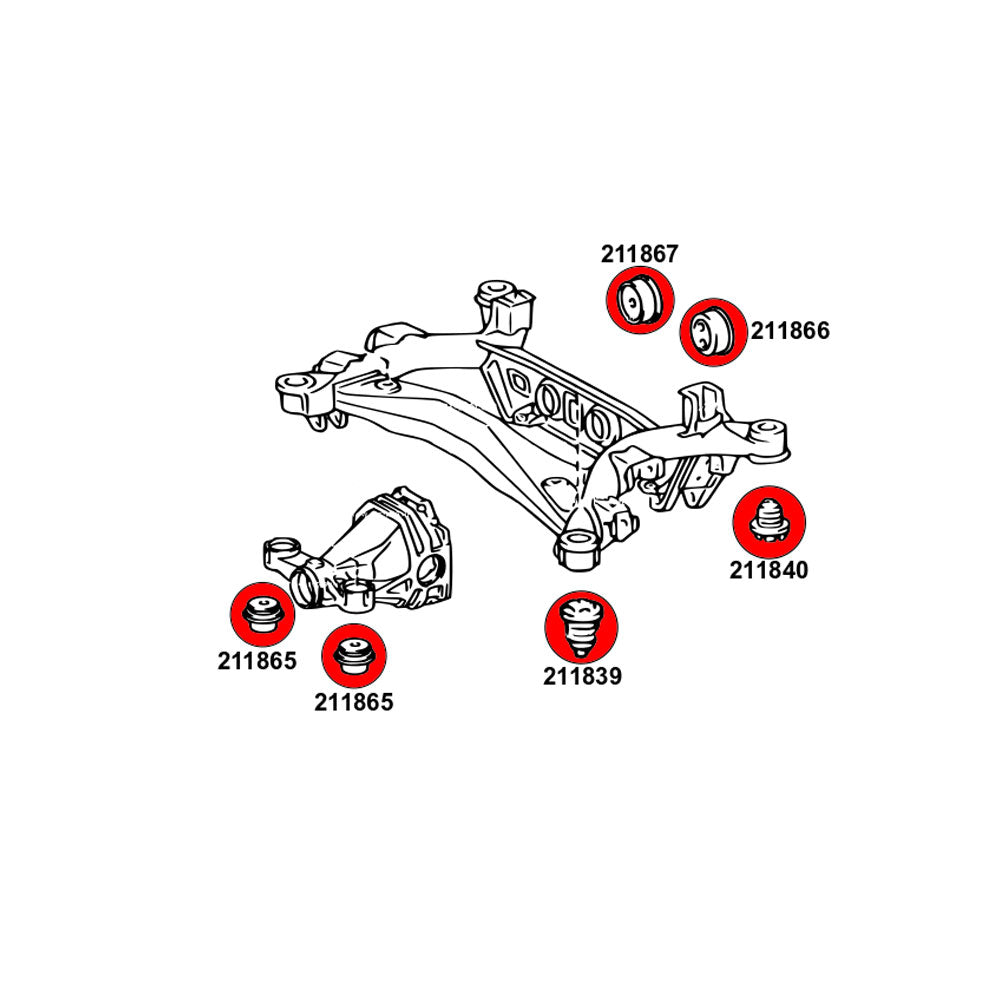 211867

211866

211840

211865

211865

211839